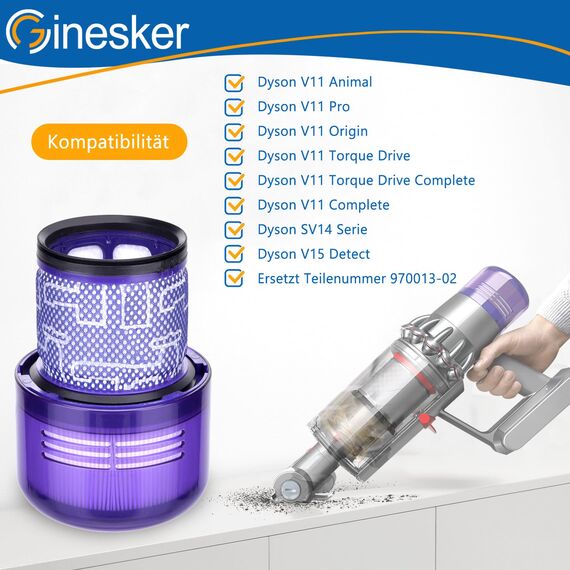 Ginesker

Kompatibilität

Dyson V11 Animal
Dyson V11 Pro
Dyson V11 Origin
Dyson V11 Torque Drive
Dyson V11 Torque Drive Complete
Dyson V11 Complete
Dyson SV14 Serie
Dyson V15 Detect
Ersetzt Teilenummer 970013-02