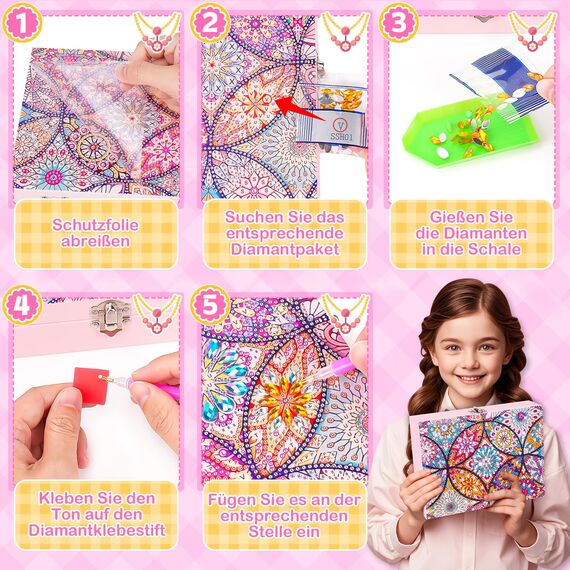 1

Schutzfolie abreißen

2

V
SSH01

Suchen Sie das entsprechende Diamantpaket

3

Gießen Sie die Diamanten in die Schale

4

Kleben Sie den Ton auf den Diamantklebestift

5

Fügen Sie es an der entsprechenden Stelle ein