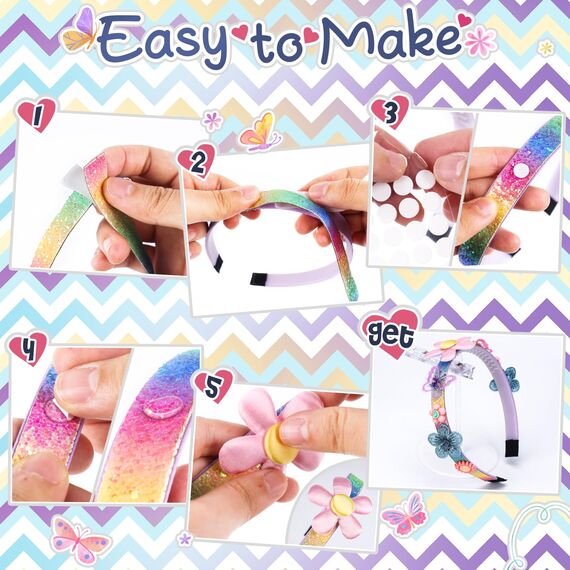 Easy to Make

1

2

3

4

5

get