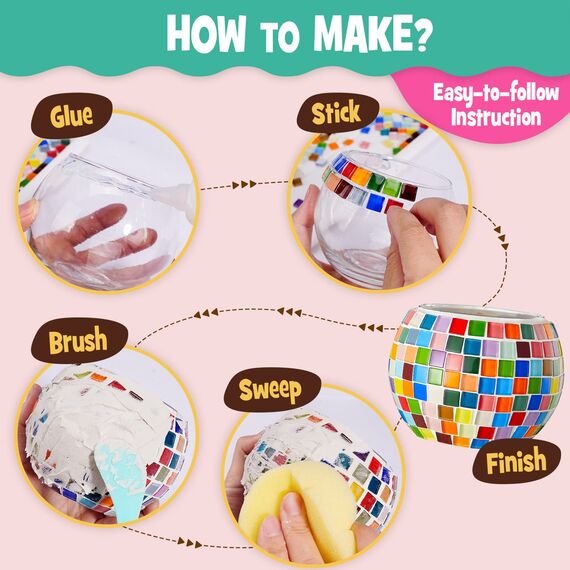 HOW TO MAKE?

Easy-to-follow Instruction

Glue

Stick

Brush

Sweep

Finish