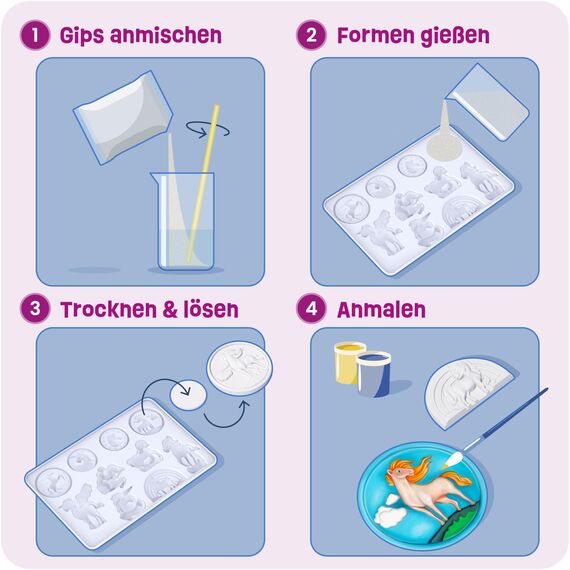 1 Gips anmischen

2 Formen gießen

3 Trocknen & lösen

4 Anmalen