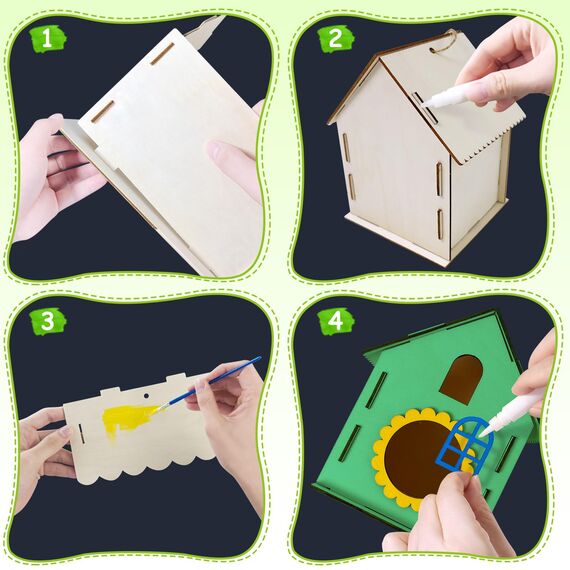 1

2

3

4