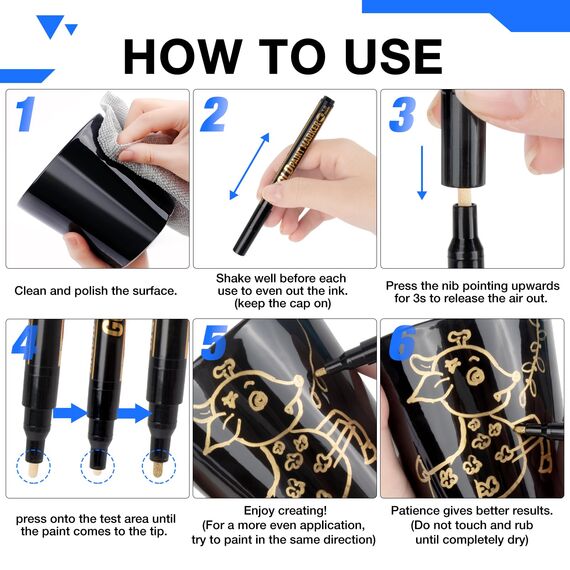 HOW TO USE

1

Clean and polish the surface.

2

PAINT MARKER

Shake well before each use to even out the ink. (keep the cap on)

3

Press the nib pointing upwards for 3s to release the air out.

4

press onto the test area until the paint comes to the tip.

5

Enjoy creating! (For a more even application, try to paint in the same direction)

6

Patience gives better results. (Do not touch and rub until completely dry)