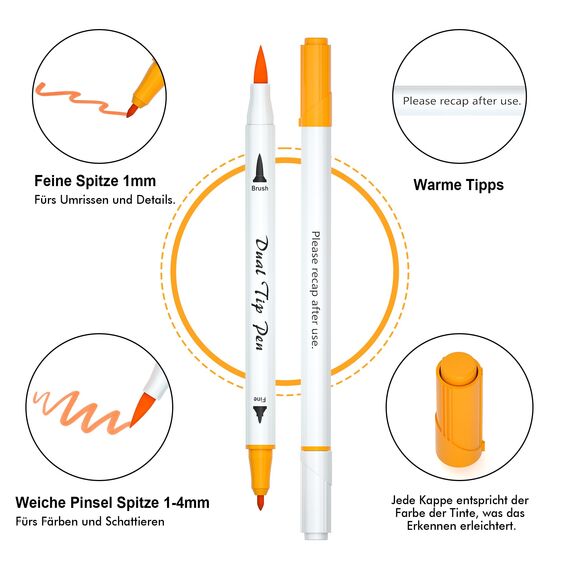 Feine Spitze 1mm
Fürs Umrissen und Details.

Brush

Dual Tip Pen

Fine

Please recap after use.

Please recap after use.

Warme Tipps

Weiche Pinsel Spitze 1-4mm
Fürs Färben und Schattieren

Jede Kappe entspricht der Farbe der Tinte, was das Erkennen erleichtert.