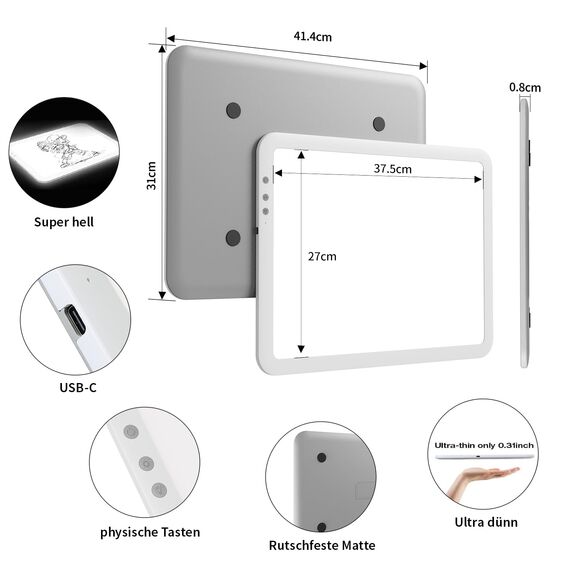 41.4cm

0.8cm

31cm

37.5cm

27cm

Super hell

USB-C

physische Tasten

Rutschfeste Matte

Ultra-thin only 0.31inch

Ultra dünn