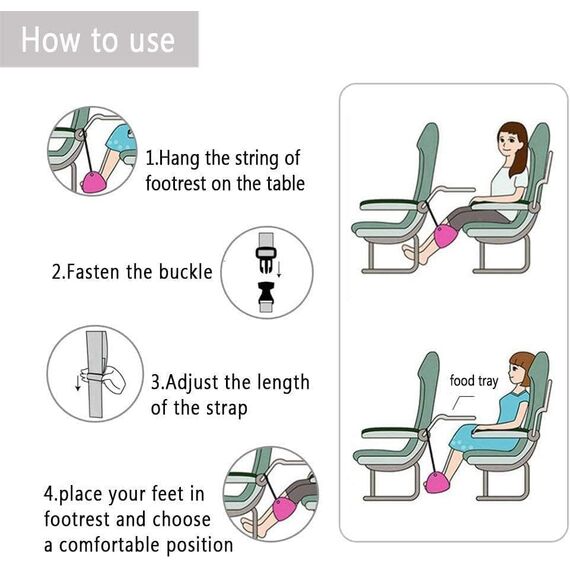 How to use

1.Hang the string of footrest on the table

2.Fasten the buckle

3.Adjust the length of the strap

4.place your feet in footrest and choose a comfortable position

food tray