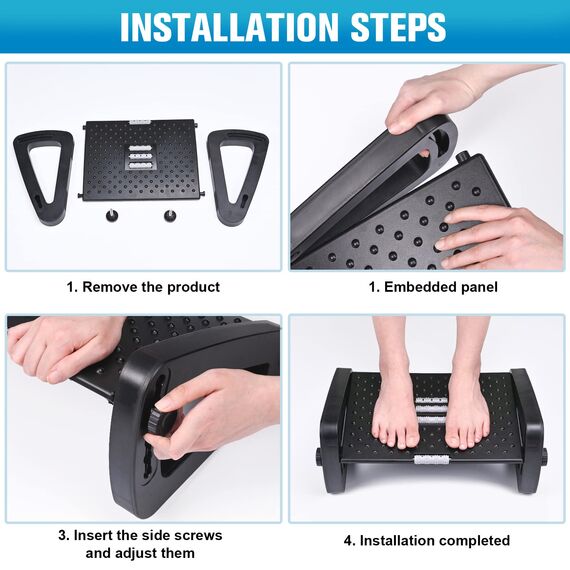 INSTALLATION STEPS

1. Remove the product

1. Embedded panel

3. Insert the side screws and adjust them

4. Installation completed