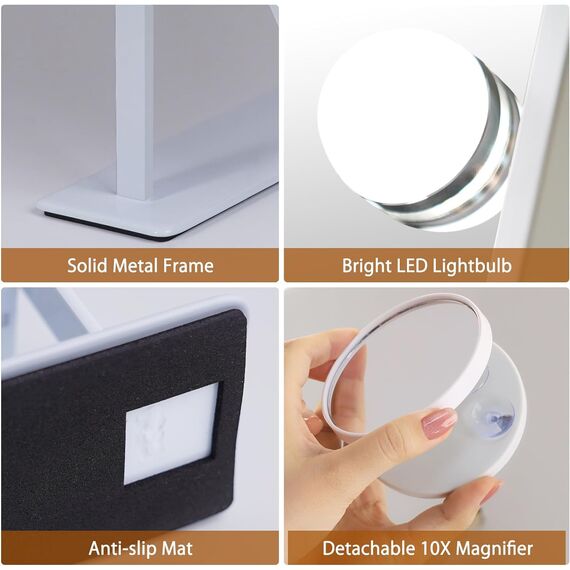 Solid Metal Frame

Bright LED Lightbulb

Anti-slip Mat

Detachable 10X Magnifier