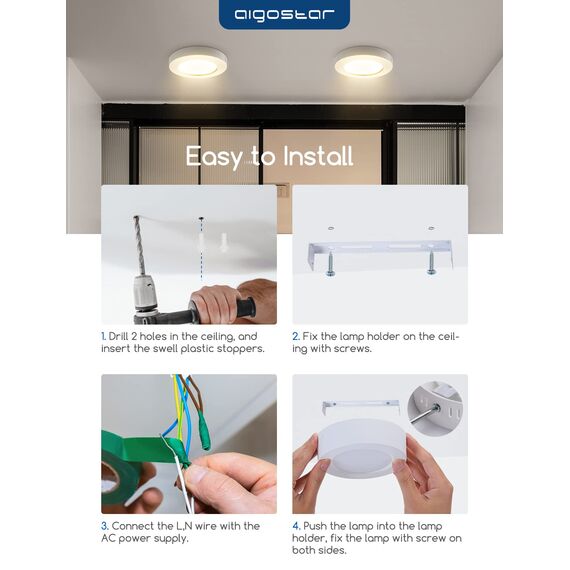 aigostar

Easy to Install

1. Drill 2 holes in the ceiling, and insert the swell plastic stoppers.

2. Fix the lamp holder on the ceiling with screws.

3. Connect the L,N wire with the AC power supply.

4. Push the lamp into the lamp holder, fix the lamp with screw on both sides.