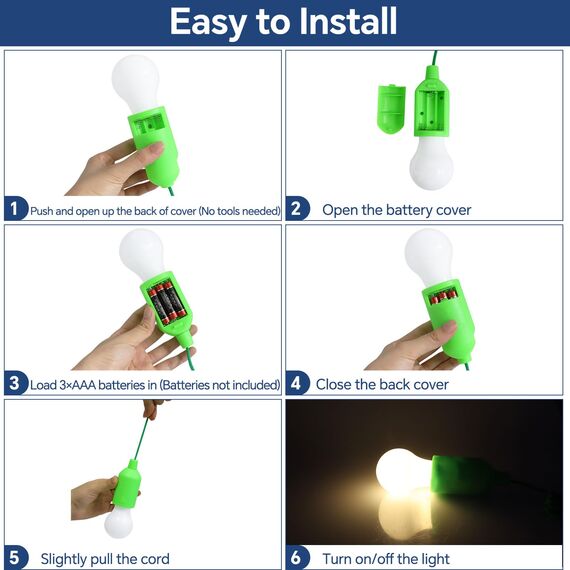 Easy to Install

1 Push and open up the back of cover (No tools needed)

2 Open the battery cover

3 Load 3×AAA batteries in (Batteries not included)

4 Close the back cover

5 Slightly pull the cord

6 Turn on/off the light