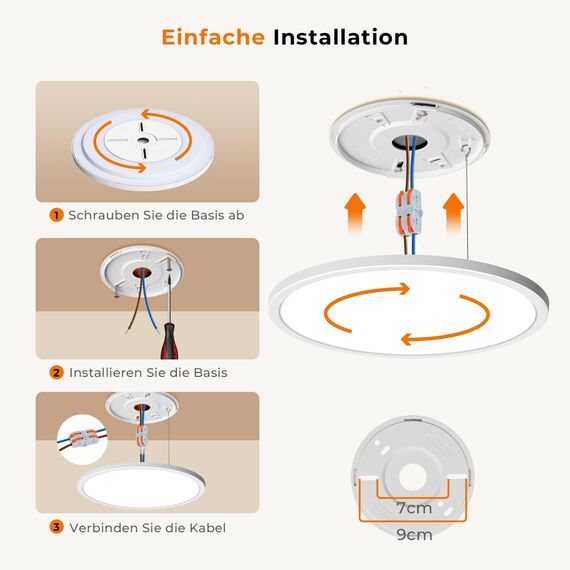 Einfache Installation

1 Schrauben Sie die Basis ab

2 Installieren Sie die Basis

3 Verbinden Sie die Kabel

7cm

9cm