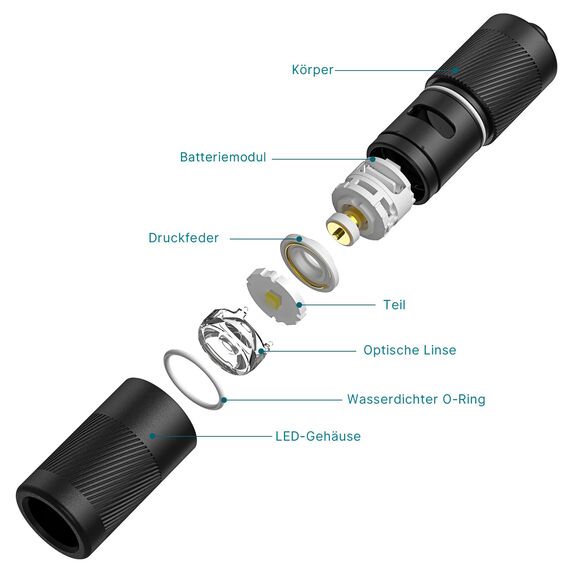 Körper

Batteriemodul

Druckfeder

Teil

Optische Linse

Wasserdichter O-Ring

LED-Gehäuse