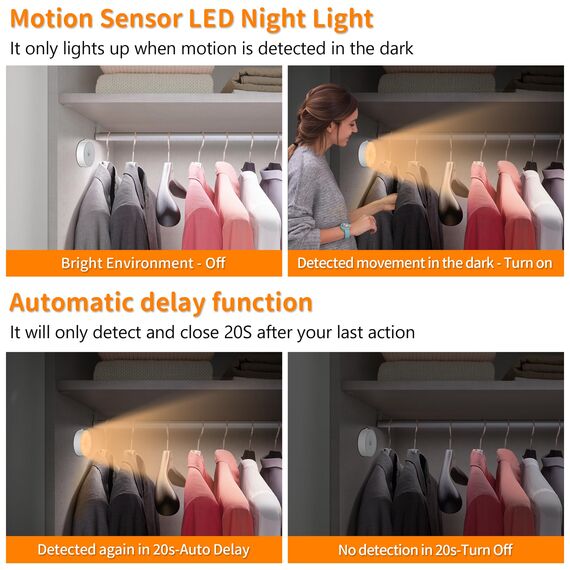 Motion Sensor LED Night Light

It only lights up when motion is detected in the dark

Bright Environment - Off

Detected movement in the dark - Turn on

Automatic delay function

It will only detect and close 20S after your last action

Detected again in 20s-Auto Delay

No detection in 20s-Turn Off