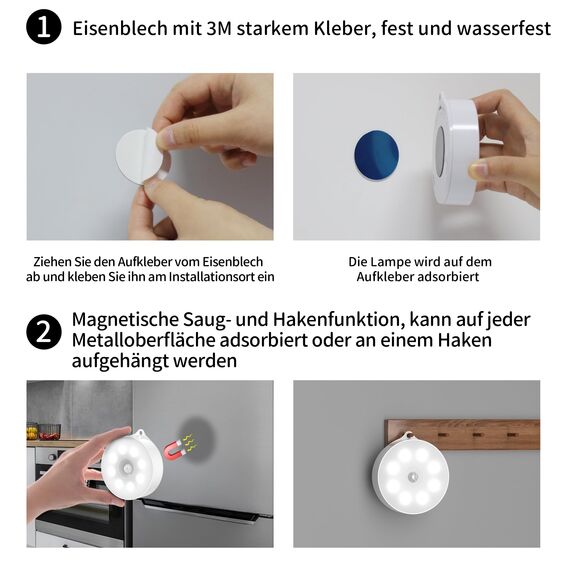 1 Eisenblech mit 3M starkem Kleber, fest und wasserfest

Ziehen Sie den Aufkleber vom Eisenblech ab und kleben Sie ihn am Installationsort ein

Die Lampe wird auf dem Aufkleber adsorbiert

2 Magnetische Saug- und Hakenfunktion, kann auf jeder Metalloberfläche adsorbiert oder an einem Haken aufgehängt werden