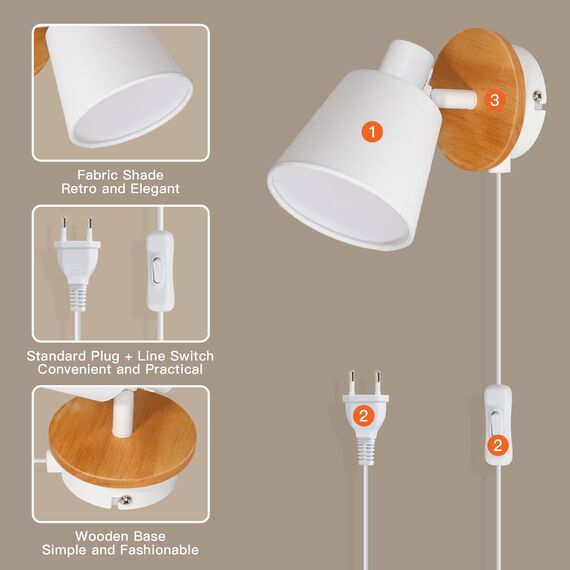 Fabric Shade
Retro and Elegant

Standard Plug + Line Switch
Convenient and Practical

Wooden Base
Simple and Fashionable

1

3

2

2