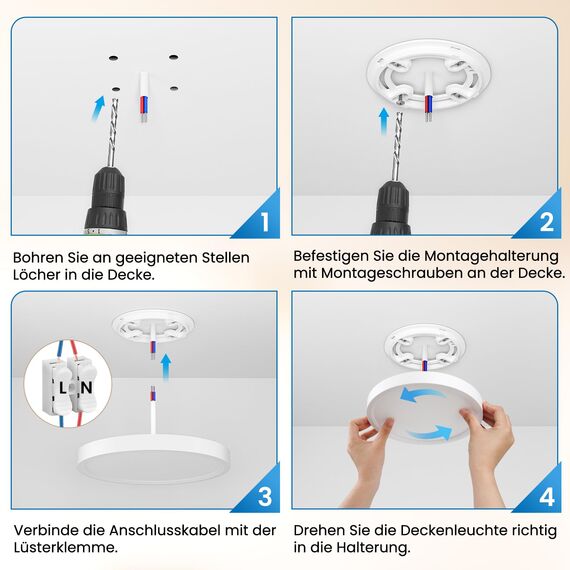 1

Bohren Sie an geeigneten Stellen Löcher in die Decke.

2

Befestigen Sie die Montagehalterung mit Montageschrauben an der Decke.

L N

3

Verbinde die Anschlusskabel mit der Lüsterklemme.

4

Drehen Sie die Deckenleuchte richtig in die Halterung.