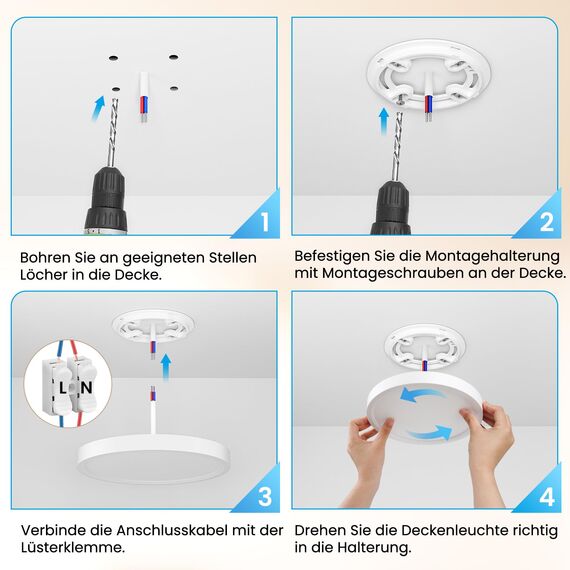 1

Bohren Sie an geeigneten Stellen Löcher in die Decke.

2

Befestigen Sie die Montagehalterung mit Montageschrauben an der Decke.

L N

3

Verbinde die Anschlusskabel mit der Lüsterklemme.

4

Drehen Sie die Deckenleuchte richtig in die Halterung.