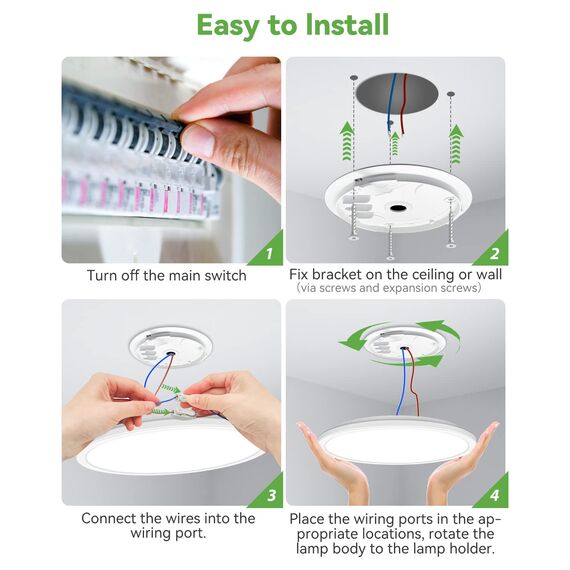 Easy to Install

1

Turn off the main switch

2

Fix bracket on the ceiling or wall
(via screws and expansion screws)

3

Connect the wires into the wiring port.

4

Place the wiring ports in the appropriate locations, rotate the lamp body to the lamp holder.