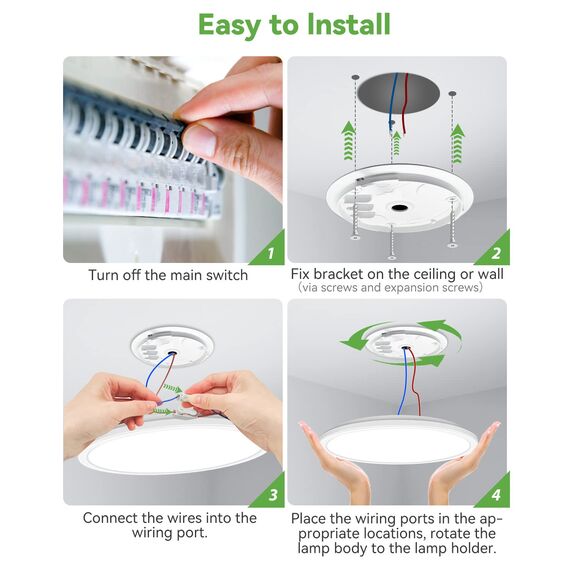 Easy to Install

1

Turn off the main switch

2

Fix bracket on the ceiling or wall
(via screws and expansion screws)

3

Connect the wires into the wiring port.

4

Place the wiring ports in the appropriate locations, rotate the lamp body to the lamp holder.