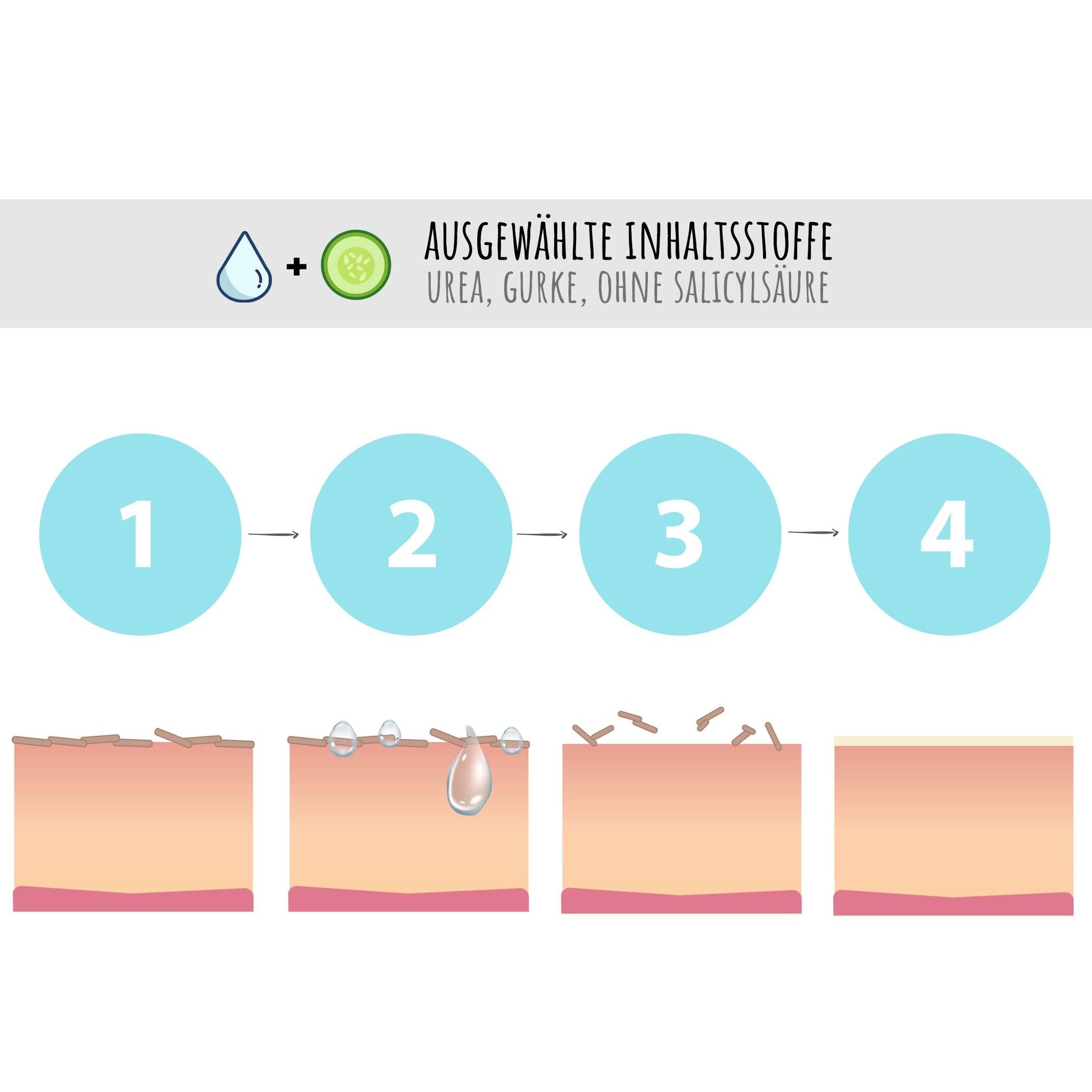 + AUSGEWÄHLTE INHALTSSTOFFE
UREA, GURKE, OHNE SALICYLSÄURE

1
2
3
4