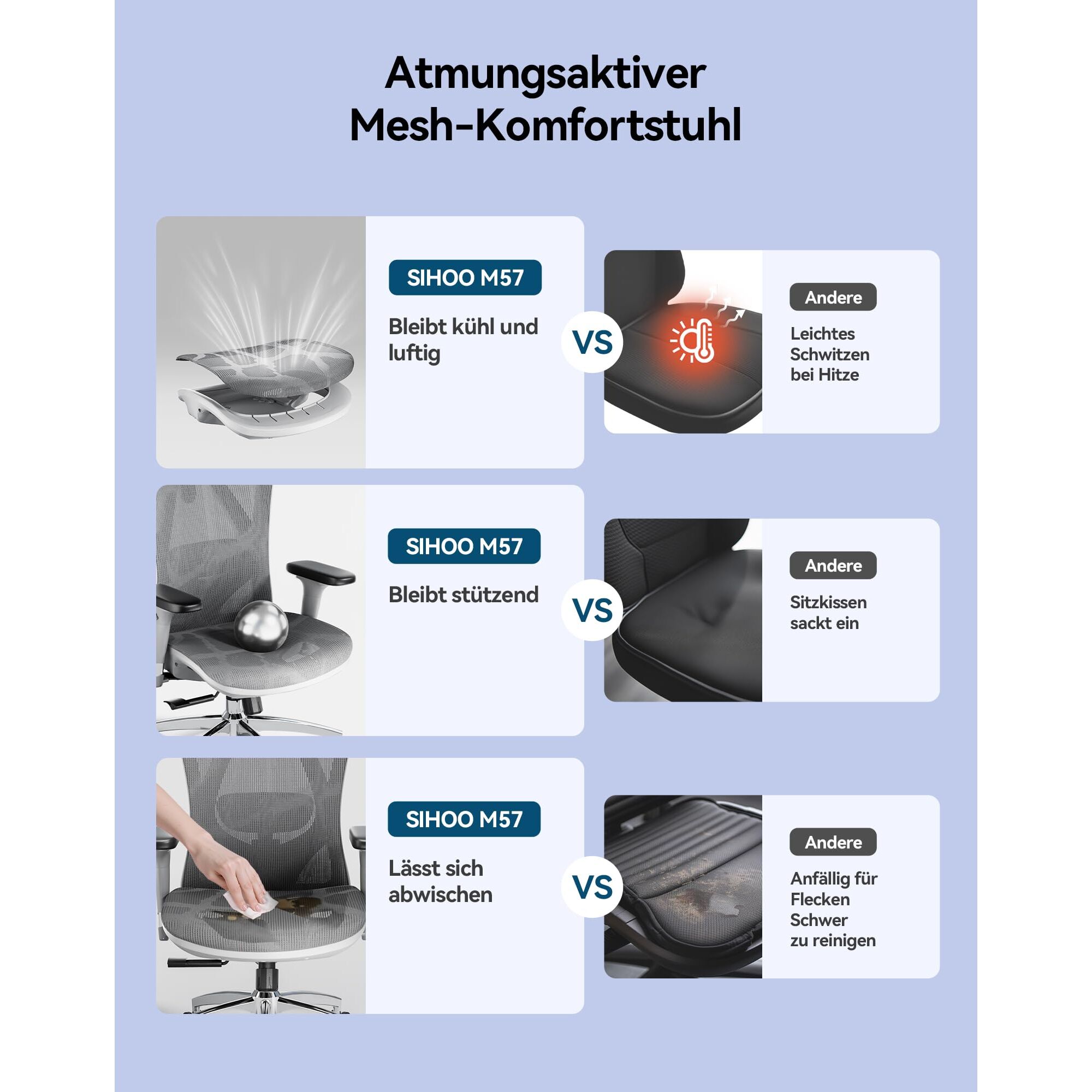 Atmungsaktiver
Mesh-Komfortstuhl

SIHOO M57

Bleibt kühl und luftig

VS

Andere

Leichtes Schwitzen bei Hitze

SIHOO M57

Bleibt stützend

VS

Andere

Sitzkissen sackt ein

SIHOO M57

Lässt sich abwischen

VS

Andere

Anfällig für Flecken
Schwer zu reinigen