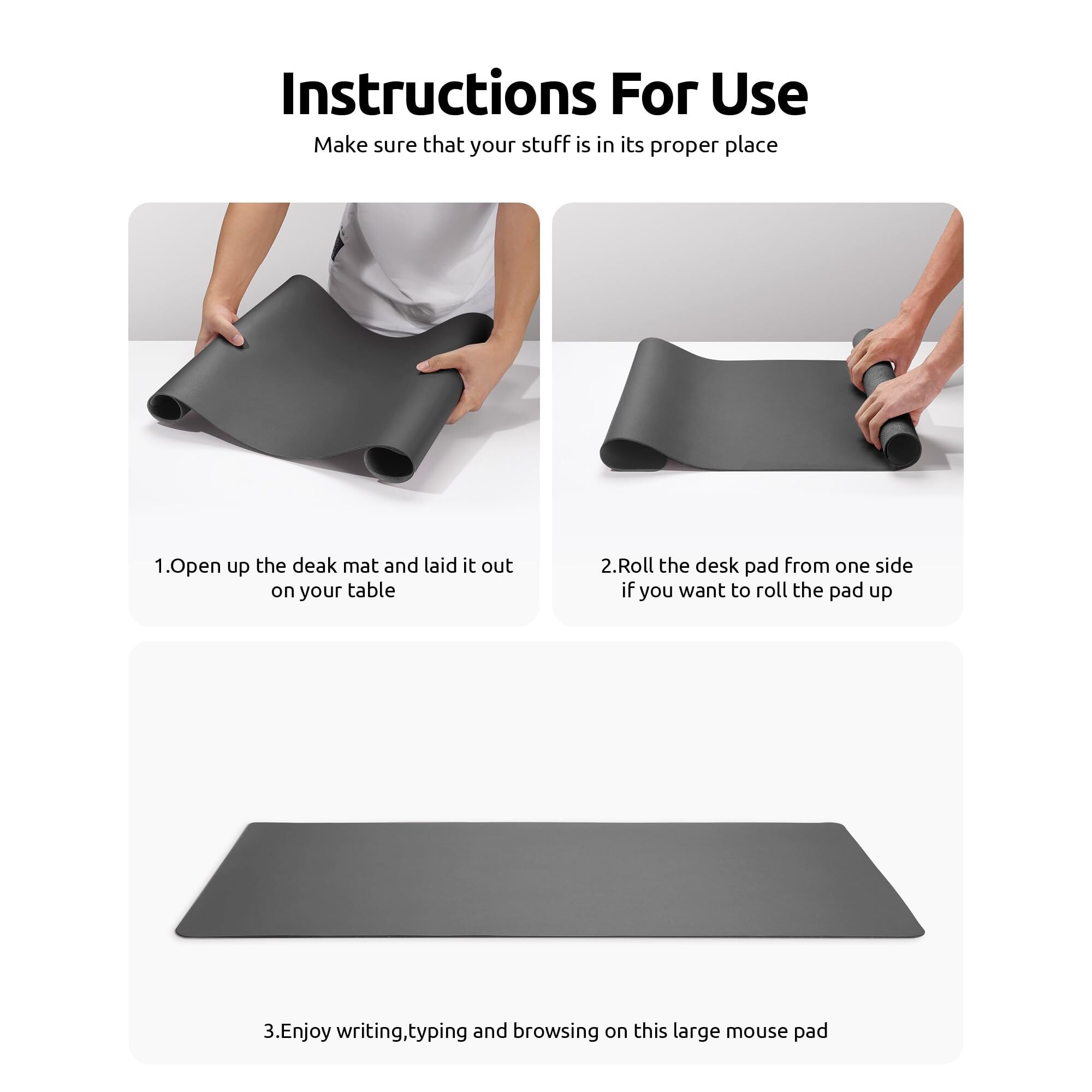 Instructions For Use

Make sure that your stuff is in its proper place

1.Open up the deak mat and laid it out on your table

2.Roll the desk pad from one side if you want to roll the pad up

3.Enjoy writing,typing and browsing on this large mouse pad