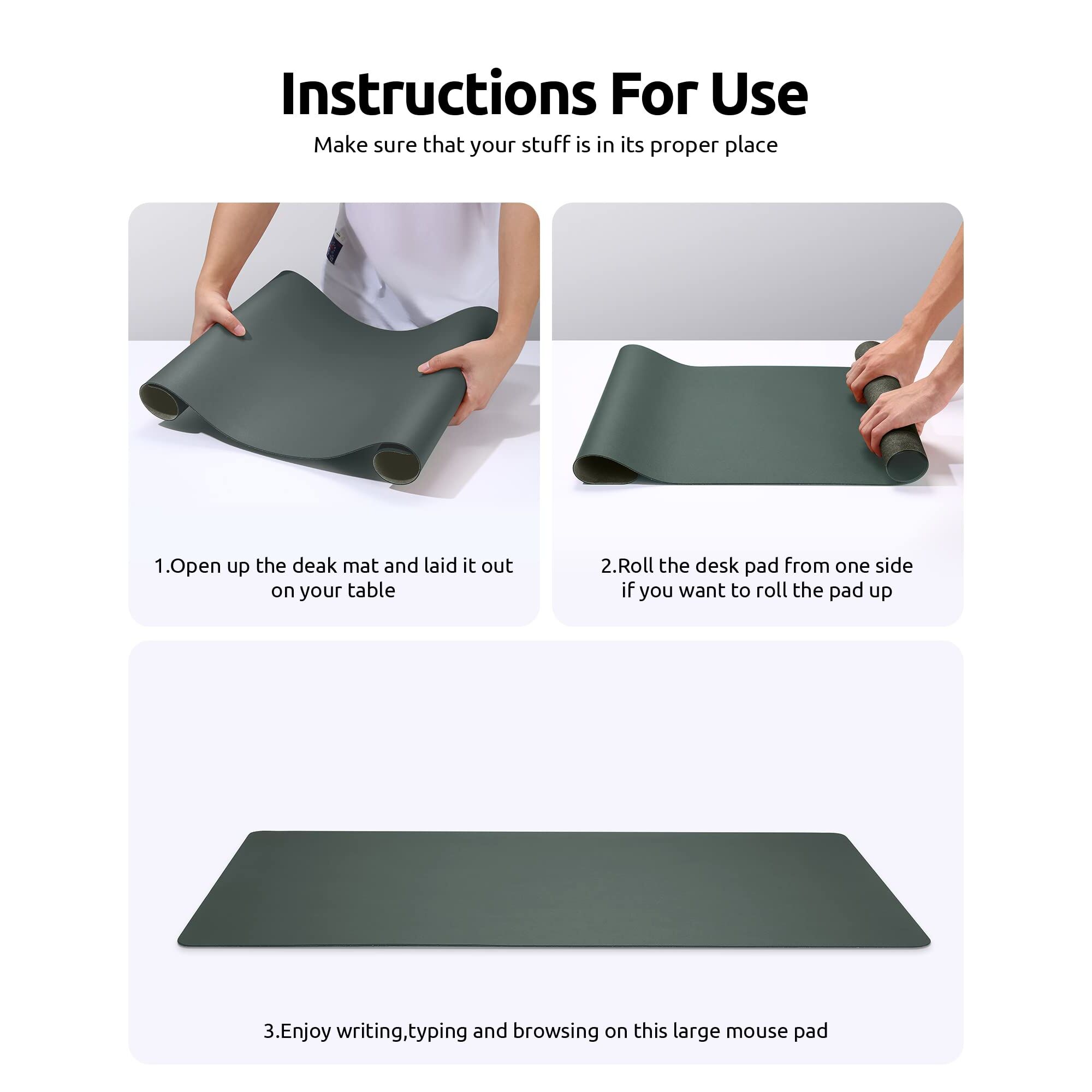 Instructions For Use

Make sure that your stuff is in its proper place

1.Open up the deak mat and laid it out on your table

2.Roll the desk pad from one side if you want to roll the pad up

3.Enjoy writing,typing and browsing on this large mouse pad