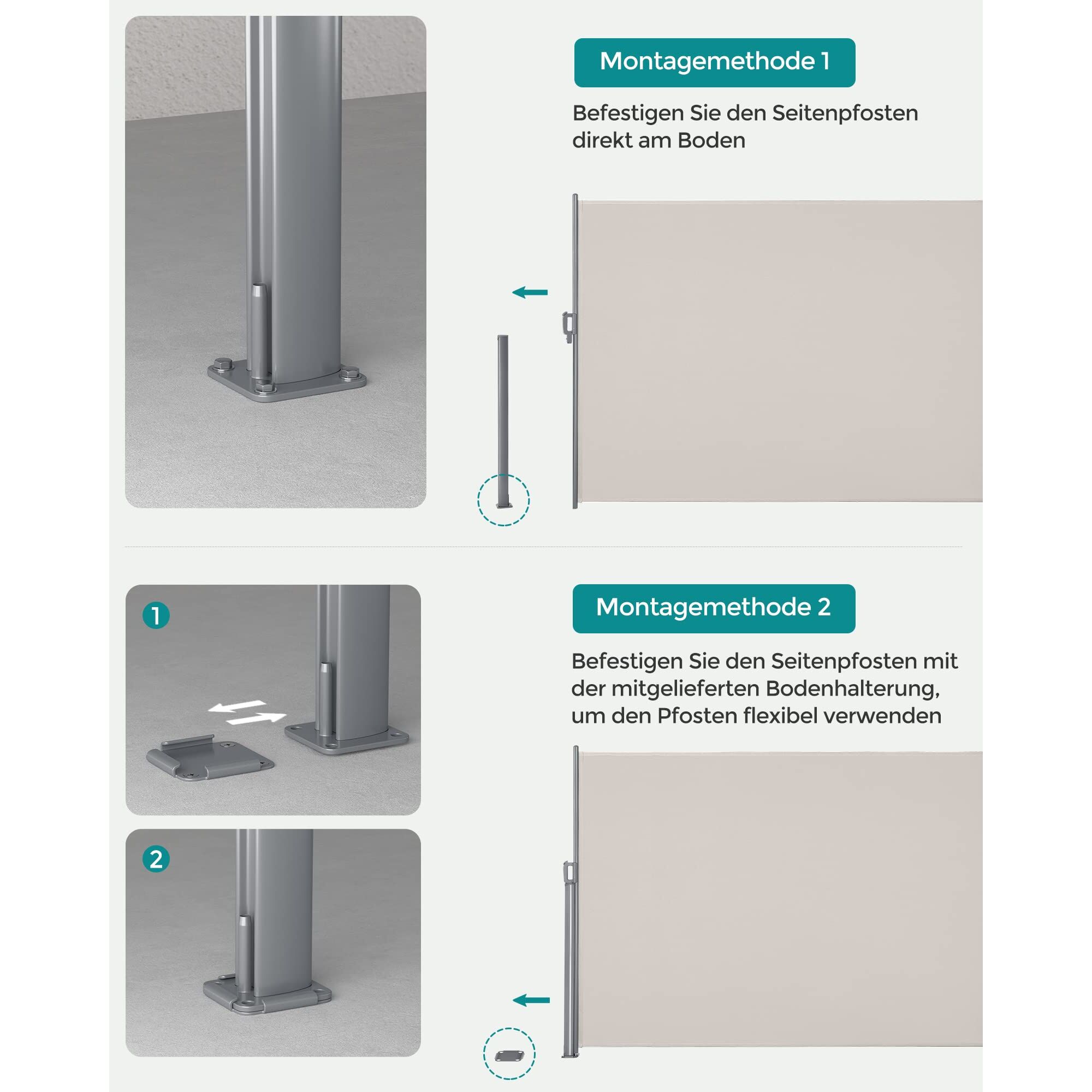 Montagemethode 1

Befestigen Sie den Seitenpfosten direkt am Boden

1

2

Montagemethode 2

Befestigen Sie den Seitenpfosten mit der mitgelieferten Bodenhalterung, um den Pfosten flexibel verwenden