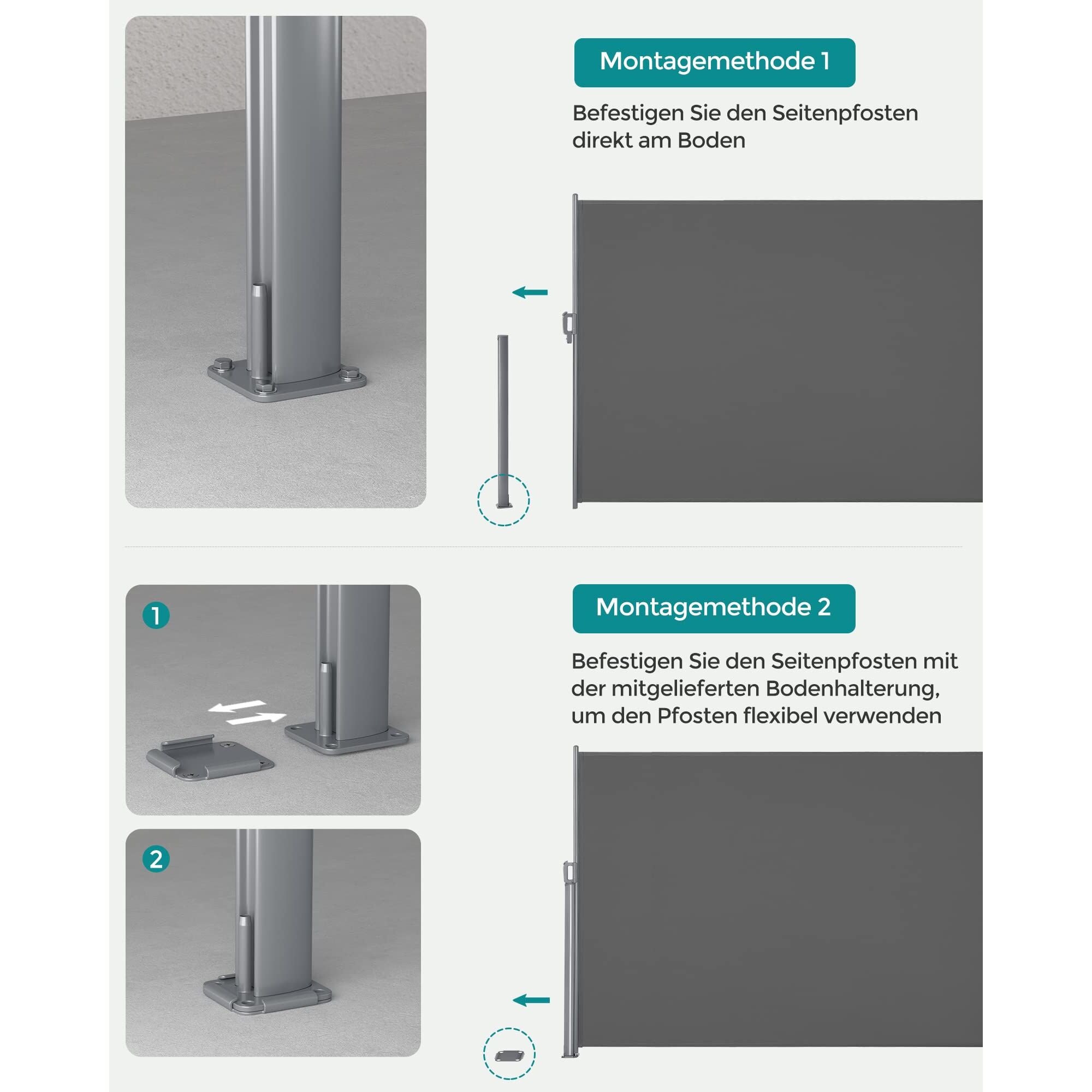 Montagemethode 1

Befestigen Sie den Seitenpfosten direkt am Boden

1

2

Montagemethode 2

Befestigen Sie den Seitenpfosten mit der mitgelieferten Bodenhalterung, um den Pfosten flexibel verwenden