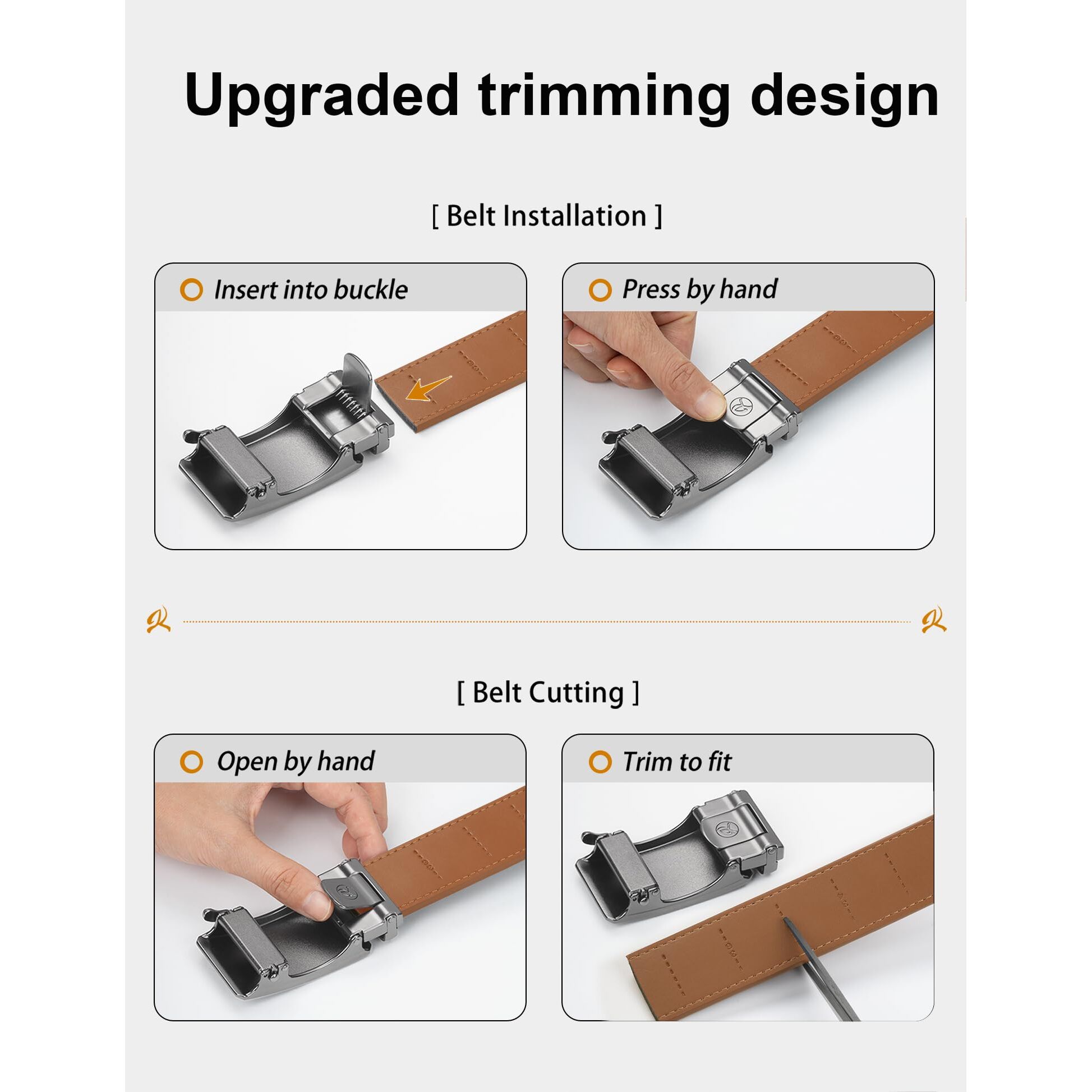 Upgraded trimming design

[ Belt Installation ]

Insert into buckle

Press by hand

[ Belt Cutting ]

Open by hand

Trim to fit