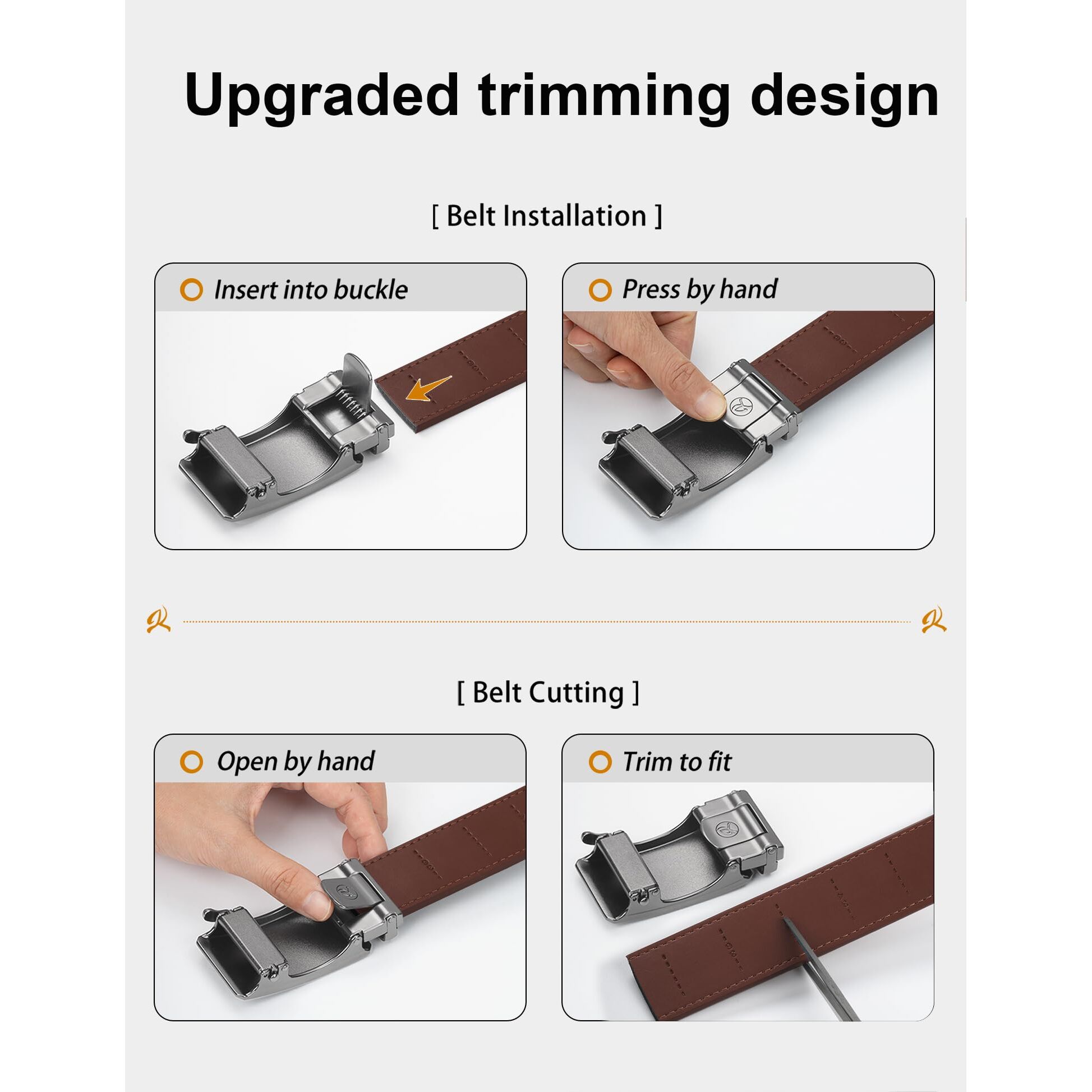 Upgraded trimming design

[ Belt Installation ]

Insert into buckle

Press by hand

[ Belt Cutting ]

Open by hand

Trim to fit