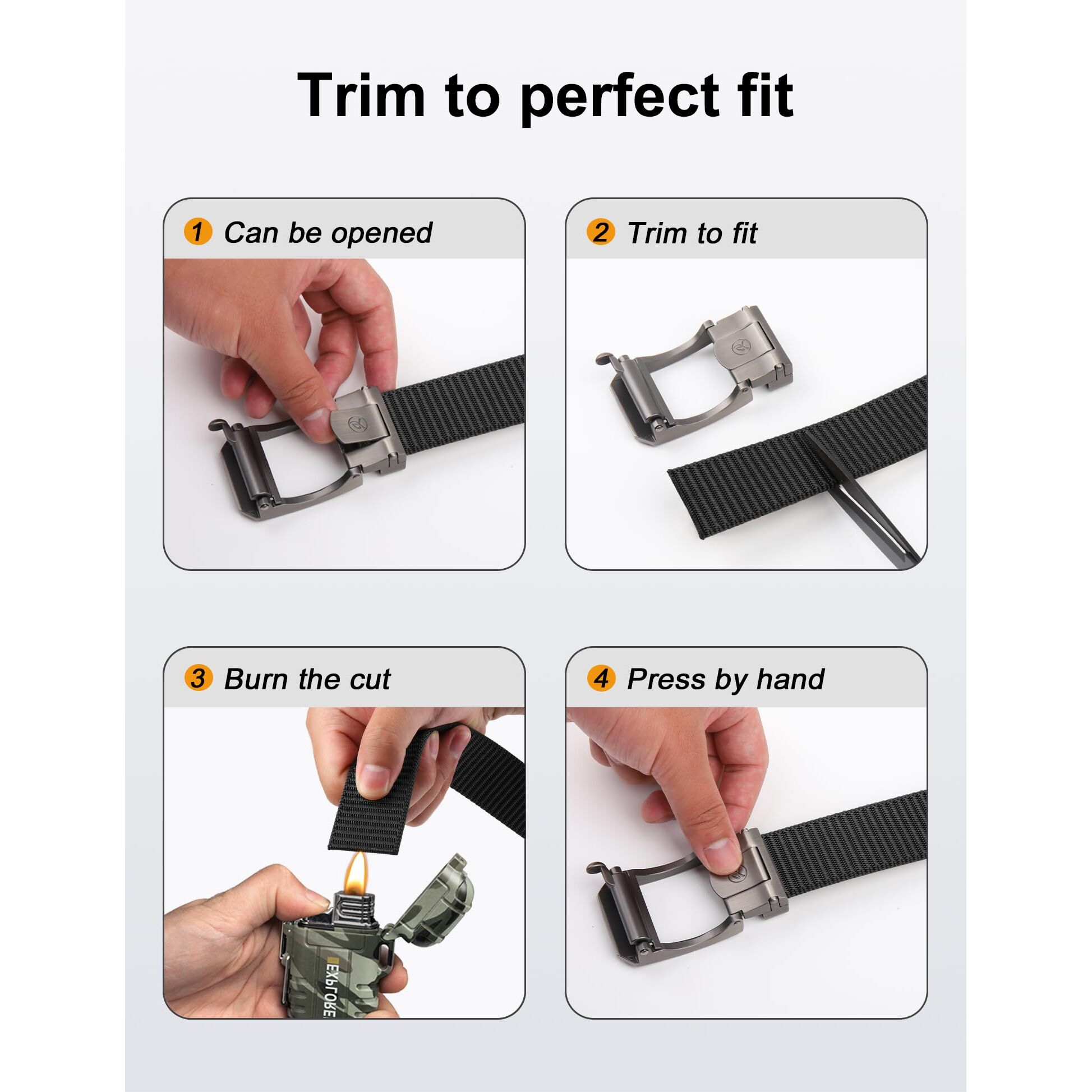 Trim to perfect fit

1 Can be opened

2 Trim to fit

3 Burn the cut

EXPLORE

4 Press by hand