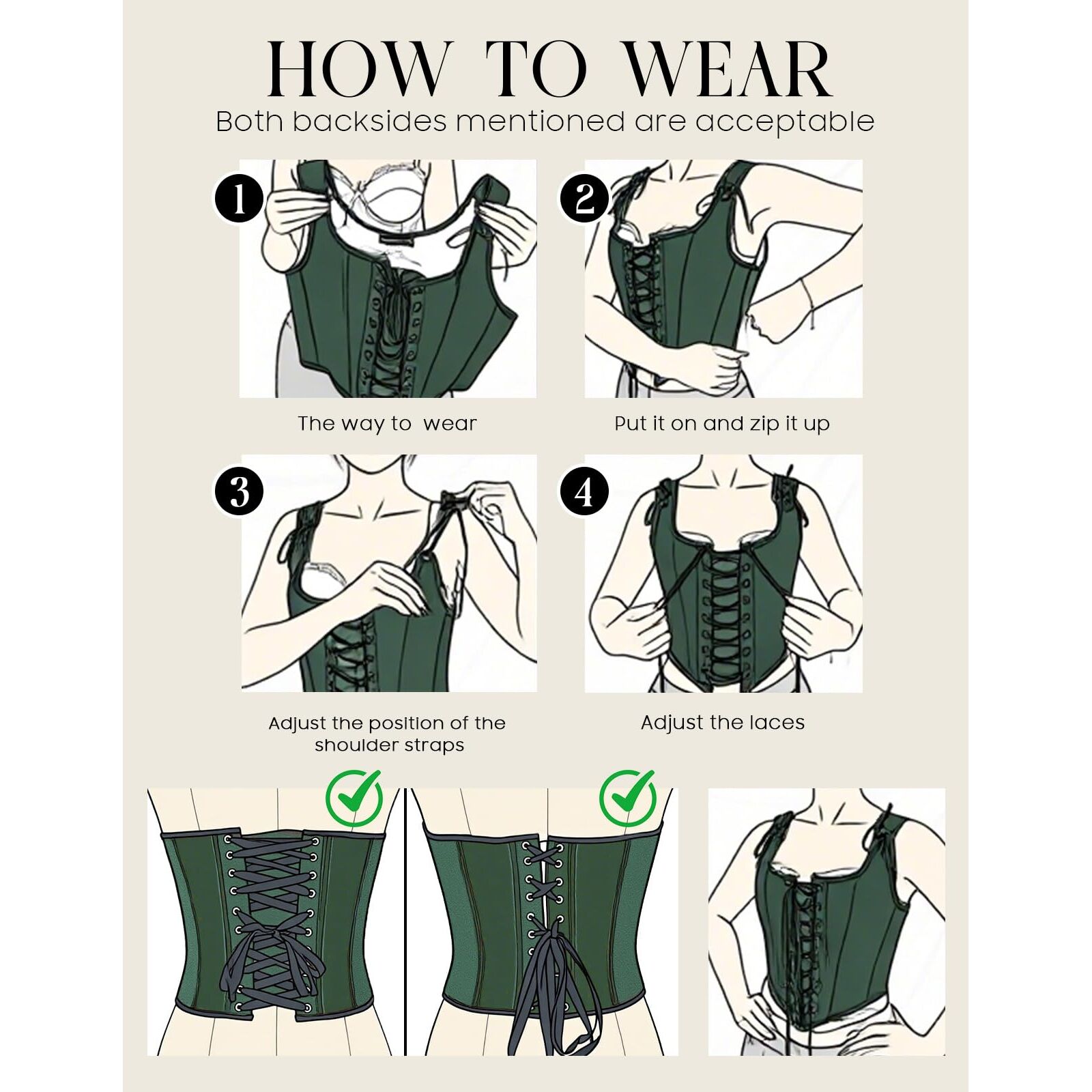 HOW TO WEAR
Both backsides mentioned are acceptable

1

The way to wear

2

Put it on and zip it up

3

Adjust the position of the shoulder straps

4

Adjust the laces