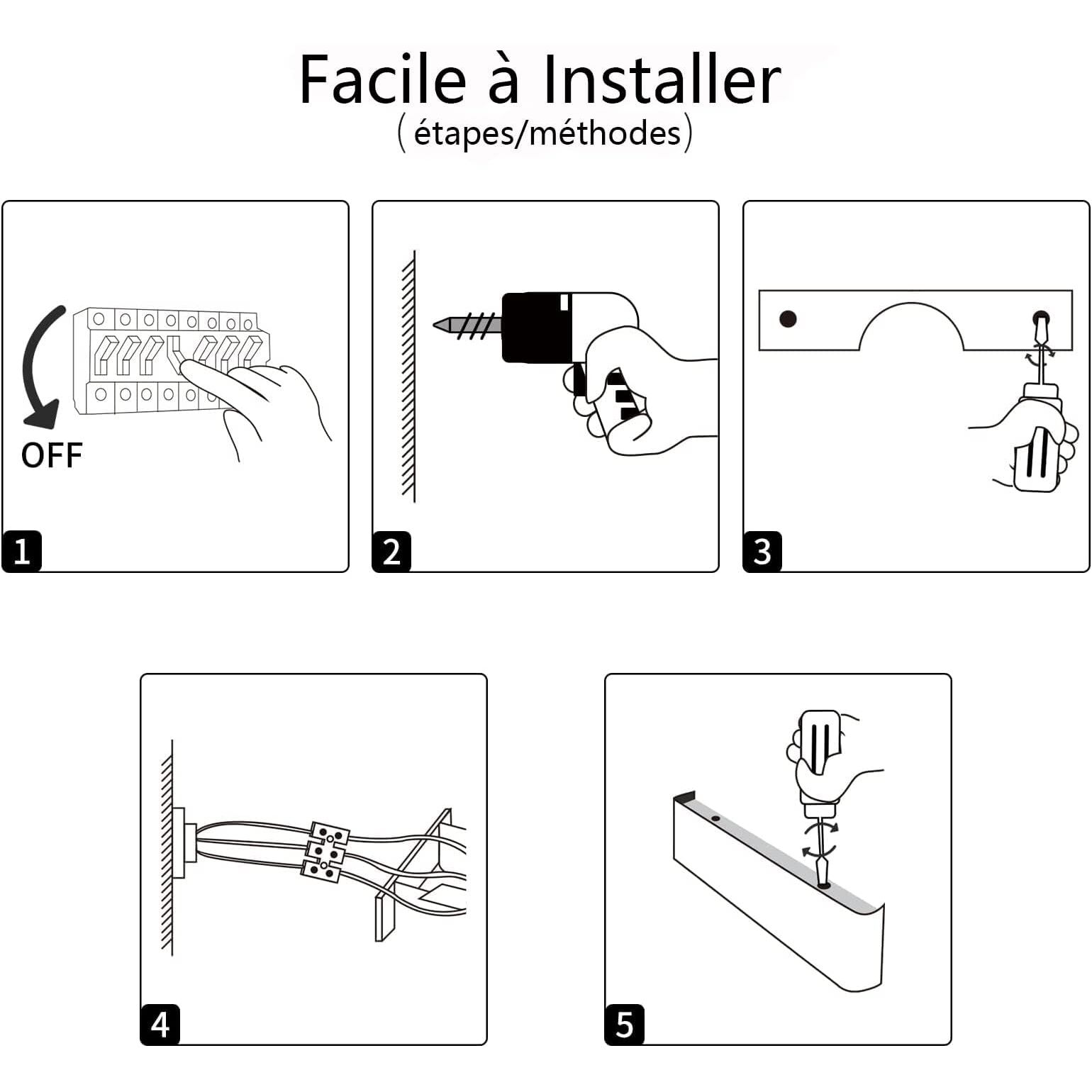 Facile à Installer
(étapes/méthodes)

OFF

1

2

3

4

5