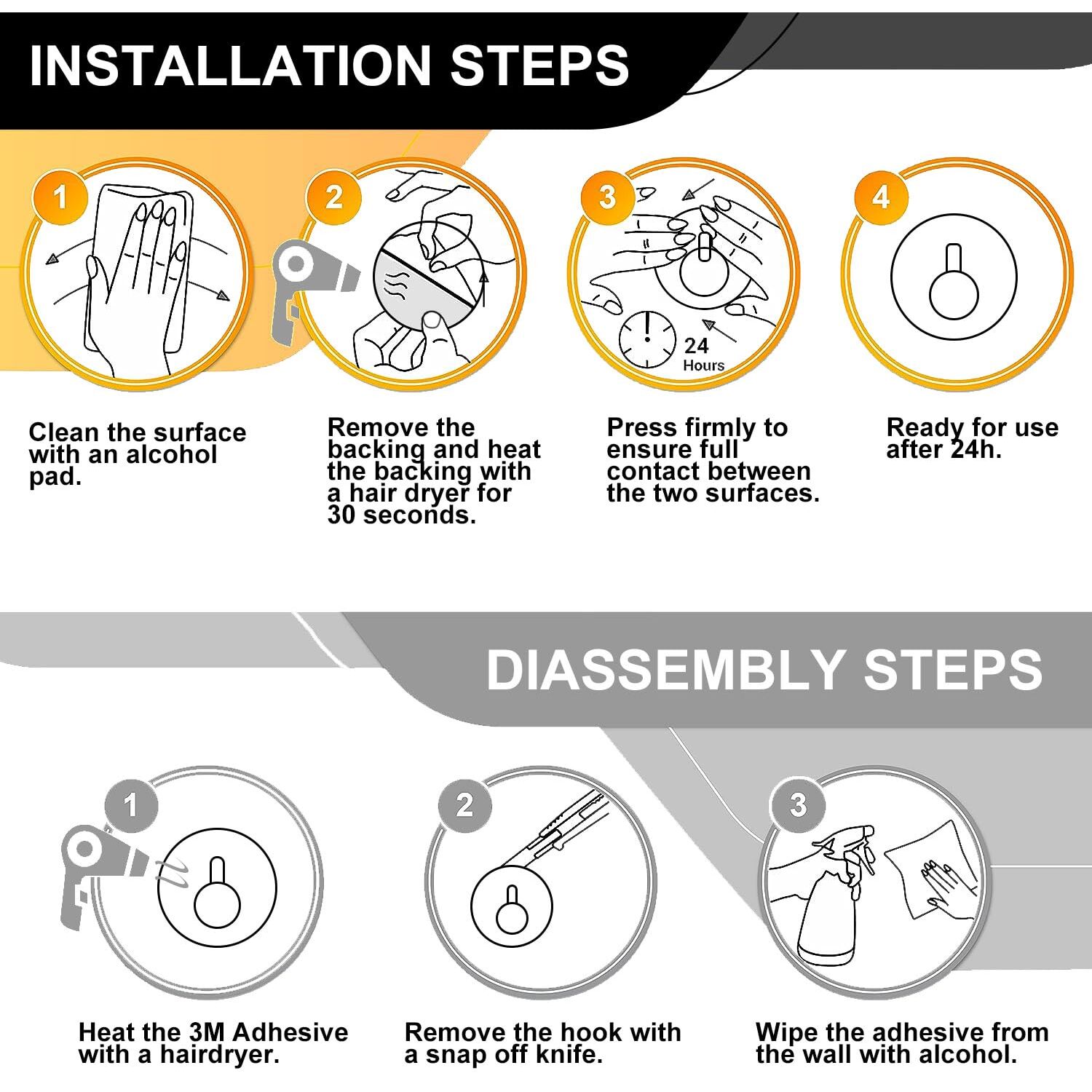 INSTALLATION STEPS

1

2

3

24 Hours

4

Clean the surface with an alcohol pad.

Remove the backing and heat the backing with a hair dryer for 30 seconds.

Press firmly to ensure full contact between the two surfaces.

Ready for use after 24h.

DIASSEMBLY STEPS

1

2

3

Heat the 3M Adhesive with a hairdryer.

Remove the hook with a snap off knife.

Wipe the adhesive from the wall with alcohol.