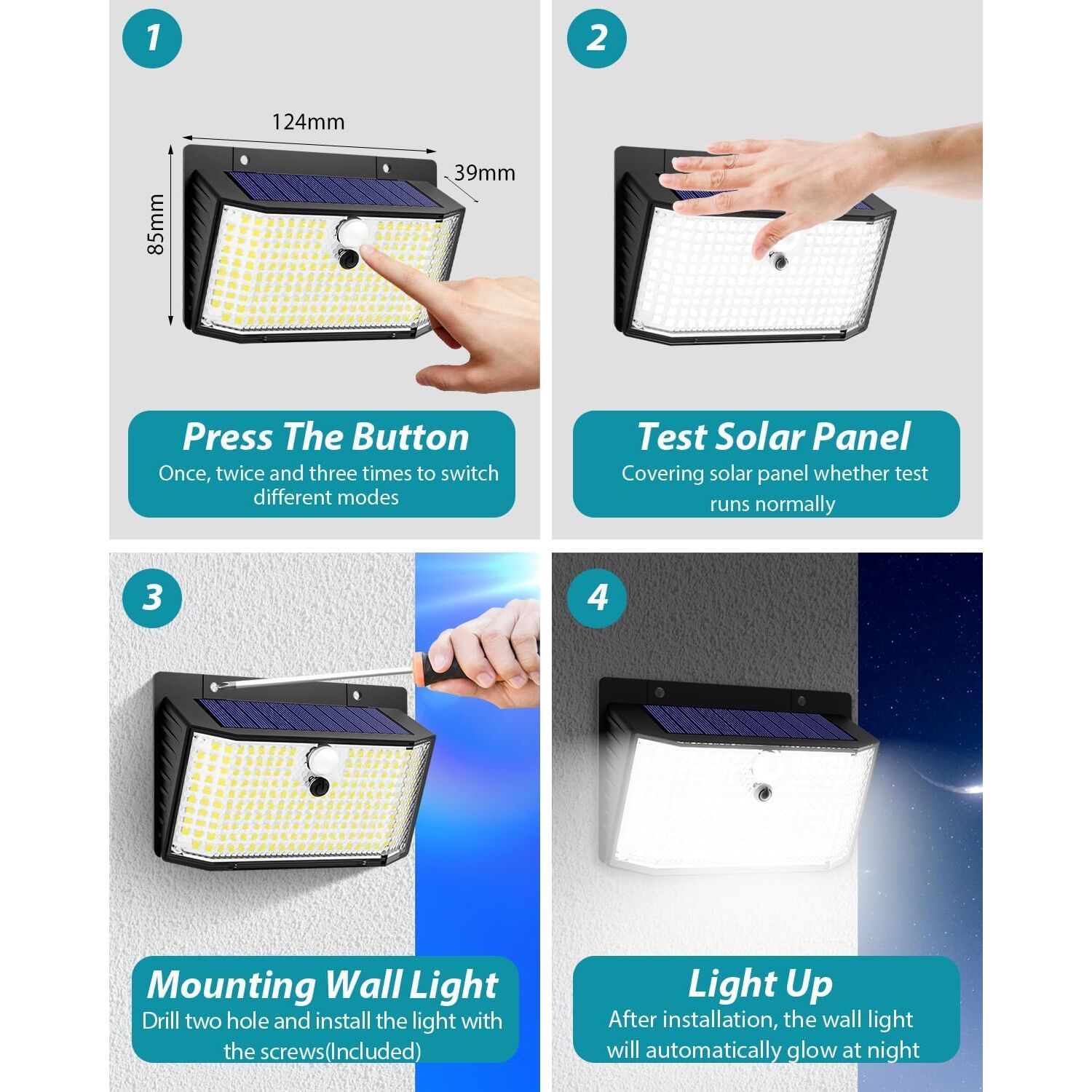 1

124mm

39mm

85mm

Press The Button
Once, twice and three times to switch different modes

2

Test Solar Panel
Covering solar panel whether test runs normally

3

Mounting Wall Light
Drill two hole and install the light with the screws(Included)

4

Light Up
After installation, the wall light will automatically glow at night