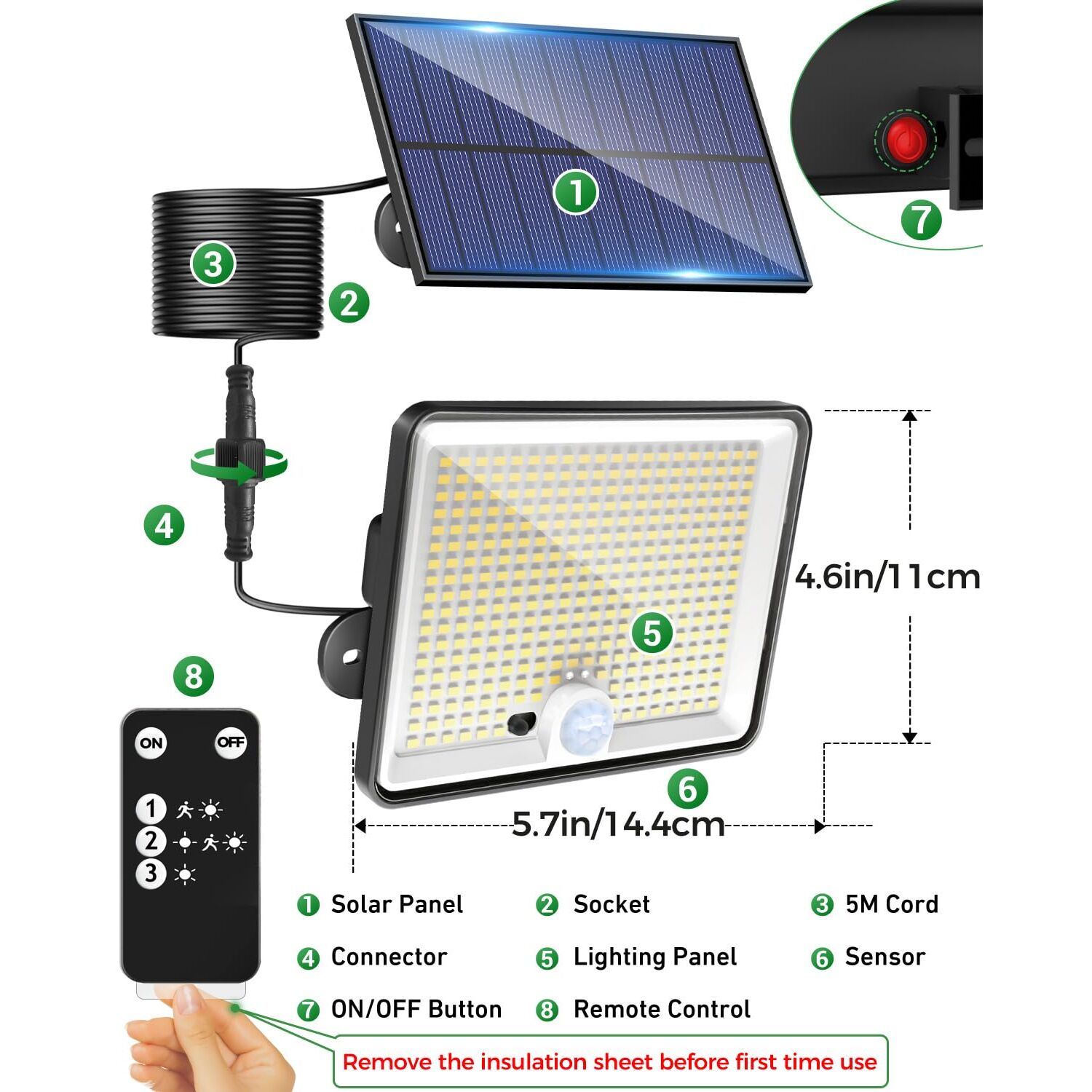 1
7
3
2
4
4.6in/11cm
5
8
ON
OFF
1
2
3
6
5.7in/14.4cm

1 Solar Panel
2 Socket
3 5M Cord
4 Connector
5 Lighting Panel
6 Sensor
7 ON/OFF Button
8 Remote Control

Remove the insulation sheet before first time use