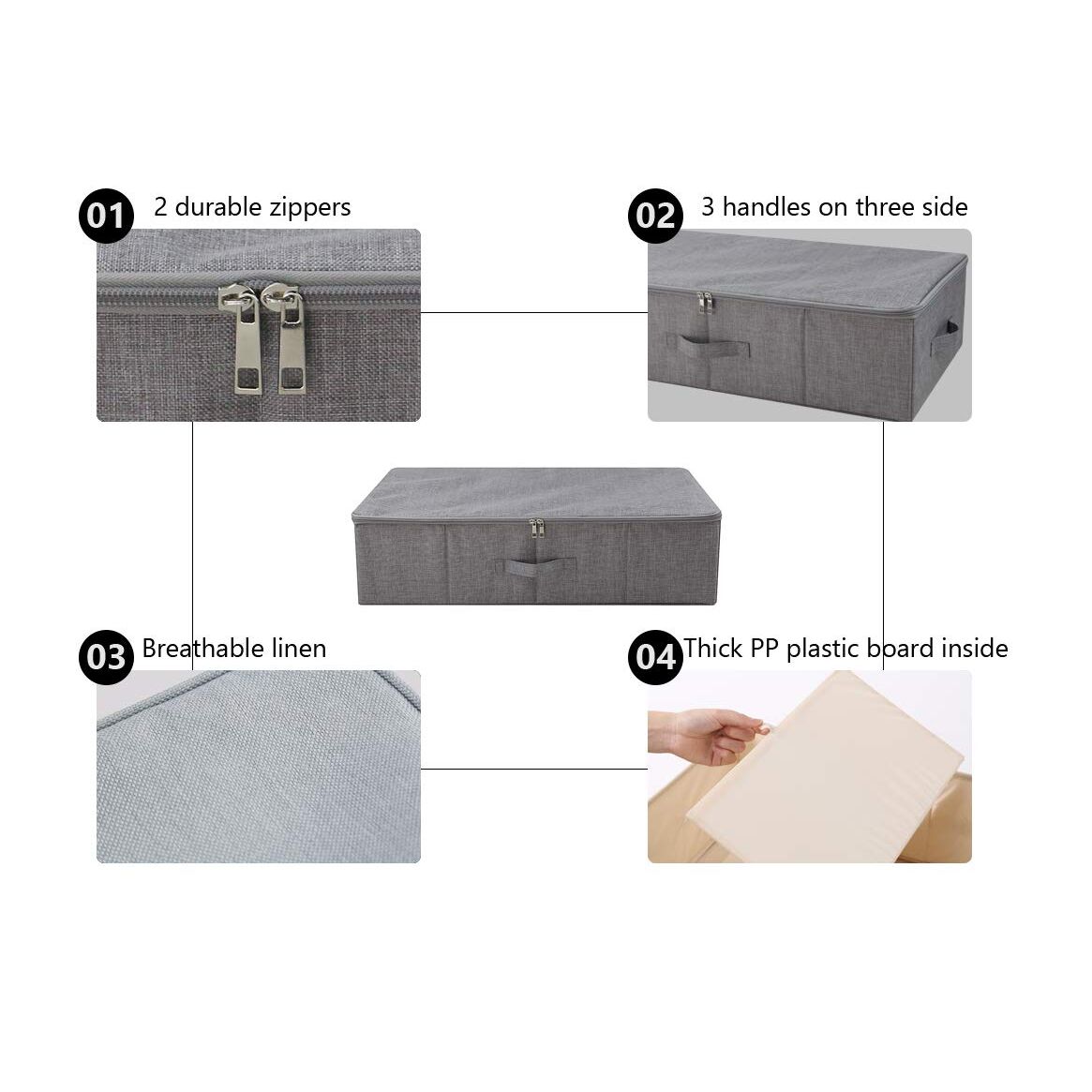 01 2 durable zippers

02 3 handles on three side

03 Breathable linen

04 Thick PP plastic board inside