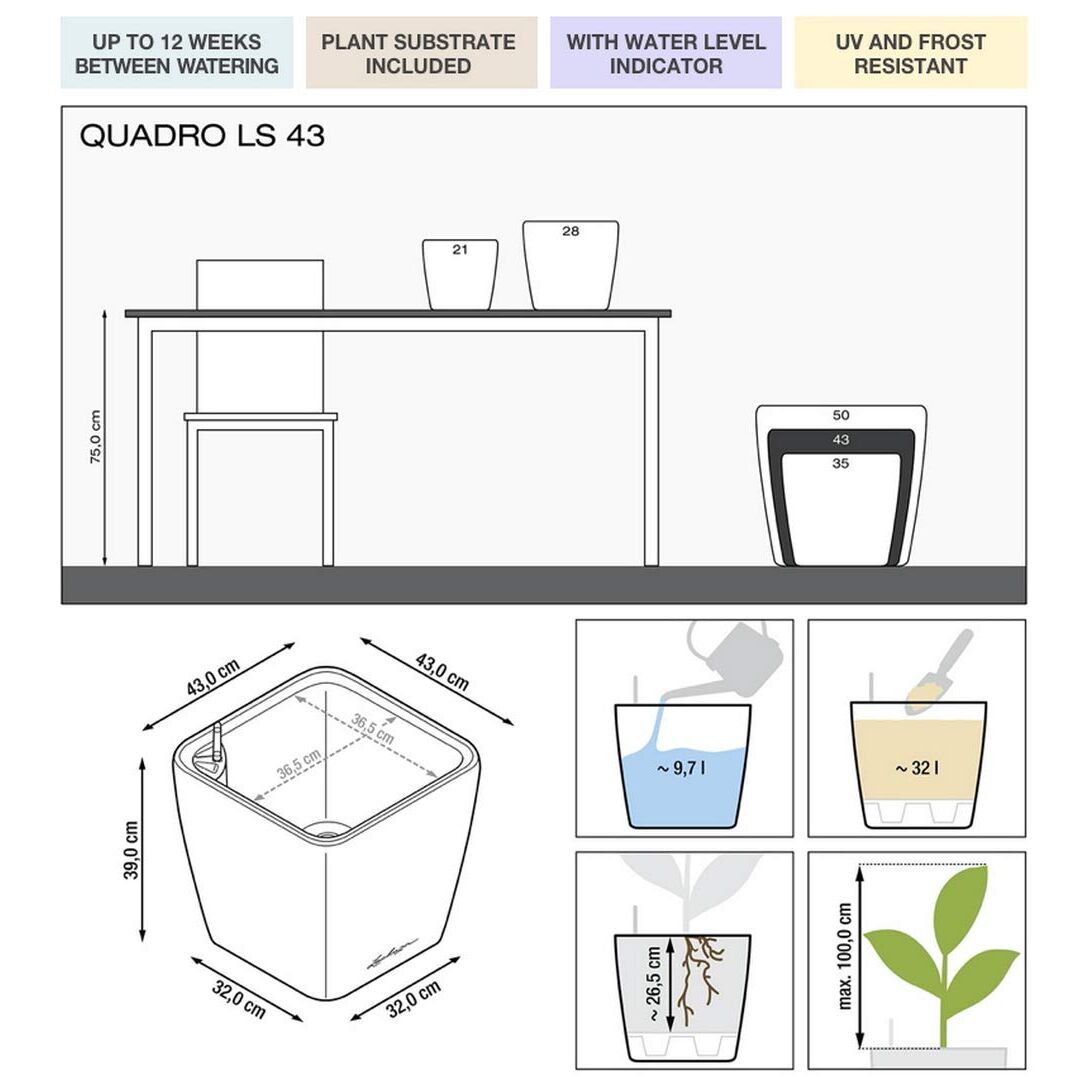 UP TO 12 WEEKS BETWEEN WATERING

PLANT SUBSTRATE INCLUDED

WITH WATER LEVEL INDICATOR

UV AND FROST RESISTANT

QUADRO LS 43

21

28

75,0 cm

50

43

35

43,0 cm

43,0 cm

36,5 cm

36,5 cm

39,0 cm

32,0 cm

32,0 cm

~ 9,7 l

~ 32 l

~ 26,5 cm

max. 100,0 cm