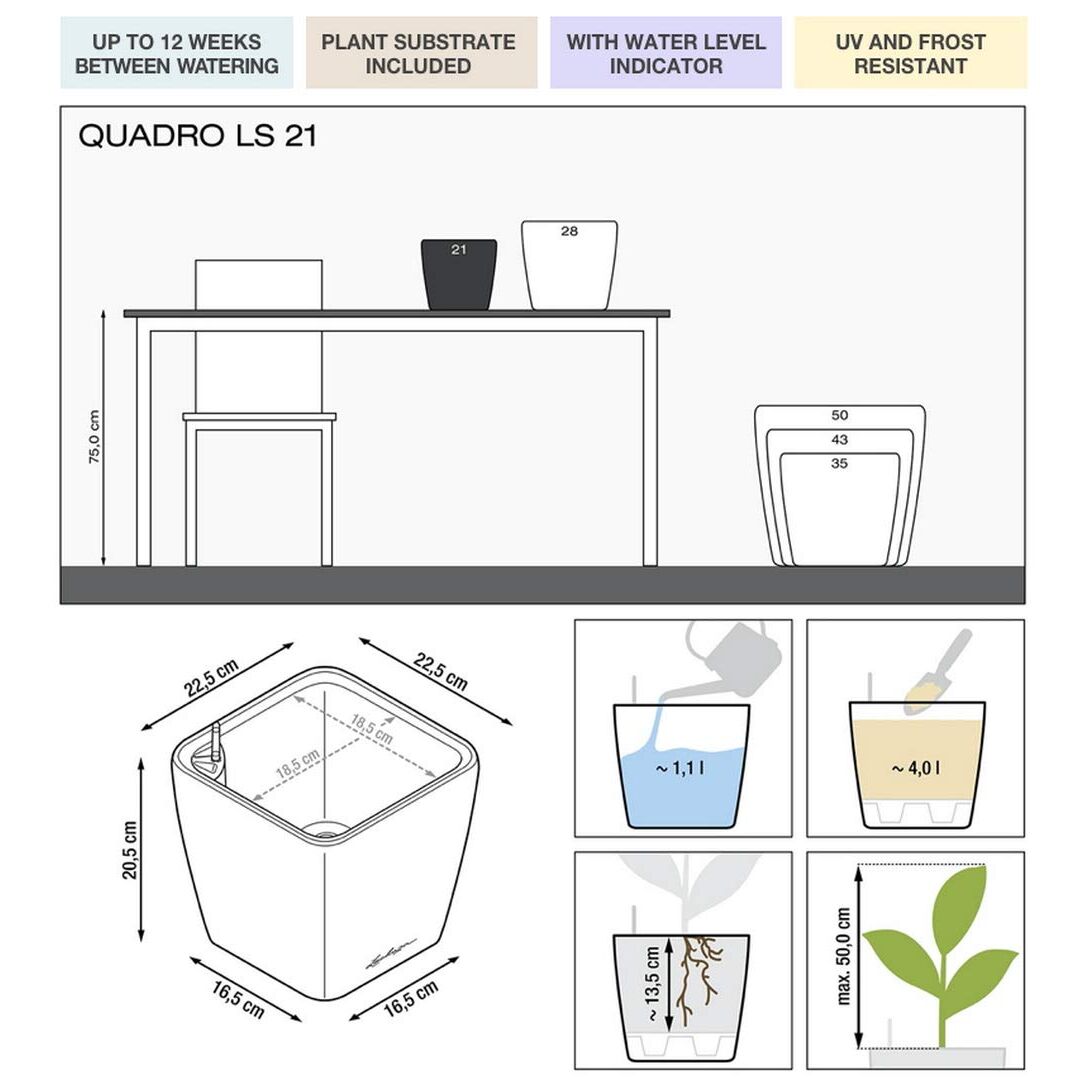 UP TO 12 WEEKS BETWEEN WATERING

PLANT SUBSTRATE INCLUDED

WITH WATER LEVEL INDICATOR

UV AND FROST RESISTANT

QUADRO LS 21

21

28

75,0 cm

50

43

35

22,5 cm

22,5 cm

18,5 cm

18,5 cm

20,5 cm

16,5 cm

16,5 cm

~ 1,1 l

~ 4,0 l

~ 13,5 cm

max. 50,0 cm