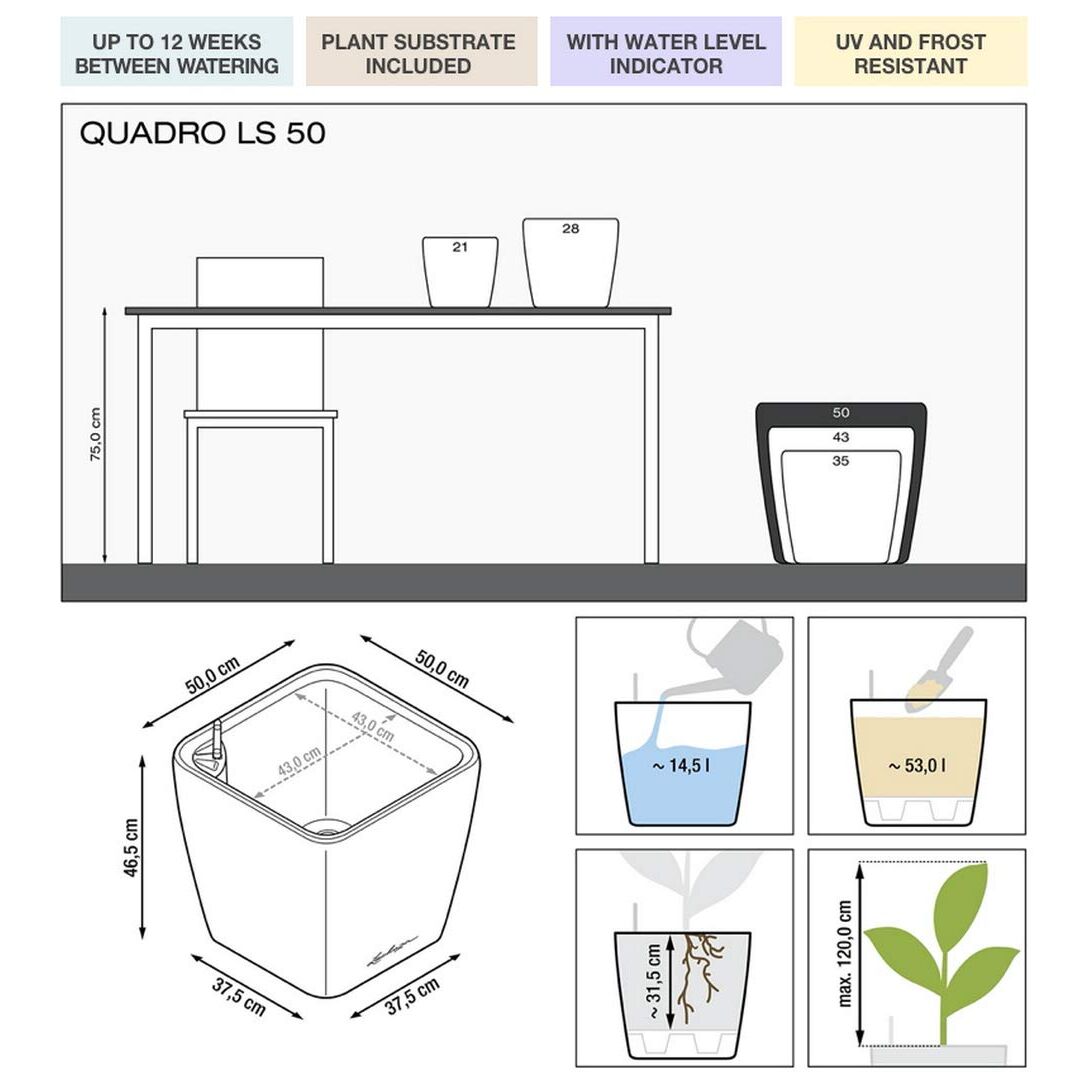 UP TO 12 WEEKS BETWEEN WATERING

PLANT SUBSTRATE INCLUDED

WITH WATER LEVEL INDICATOR

UV AND FROST RESISTANT

QUADRO LS 50

21

28

75,0 cm

50

43

35

50,0 cm

50,0 cm

43,0 cm

43,0 cm

46,5 cm

37,5 cm

37,5 cm

~ 14,5 l

~ 53,0 l

~ 31,5 cm

max. 120,0 cm