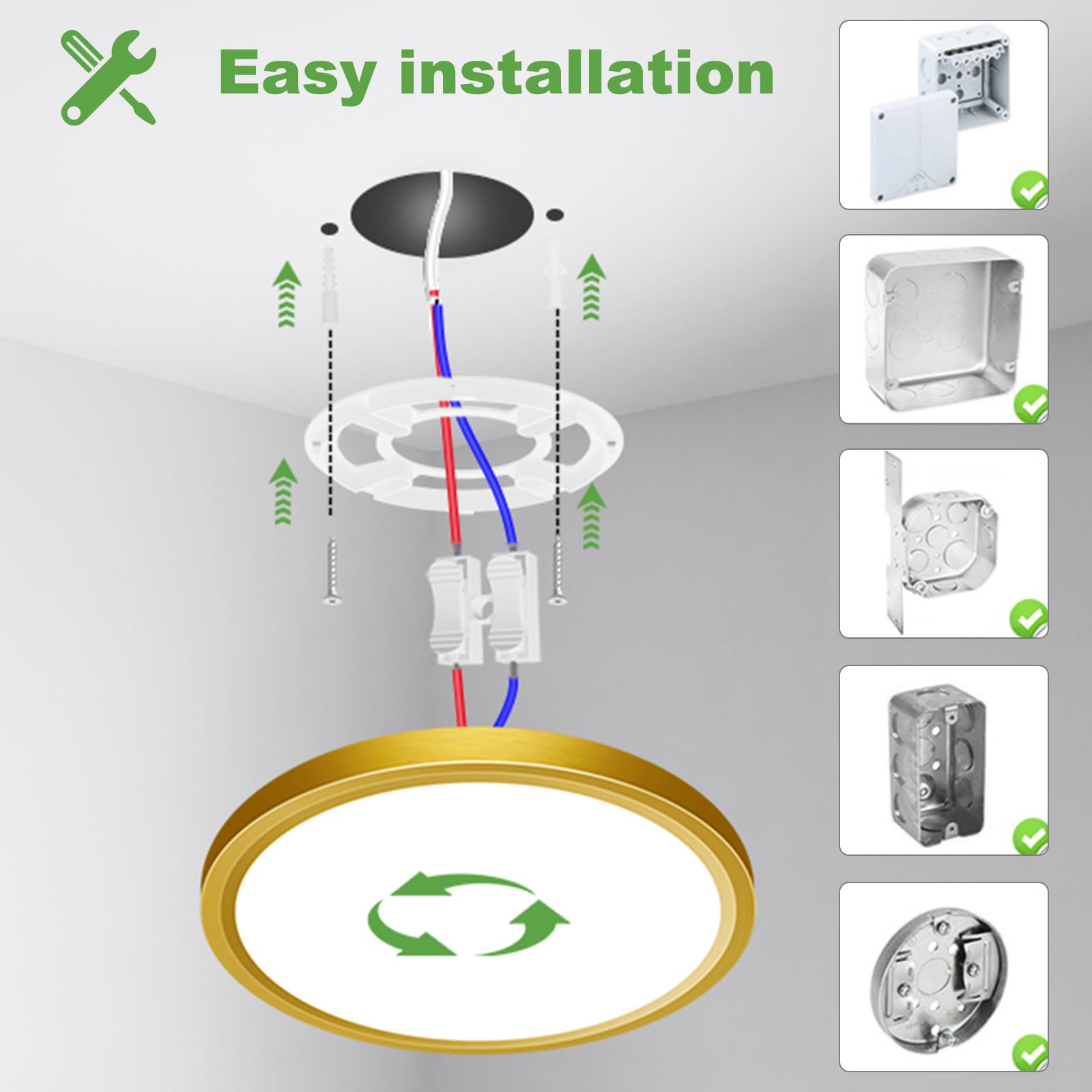 Easy installation