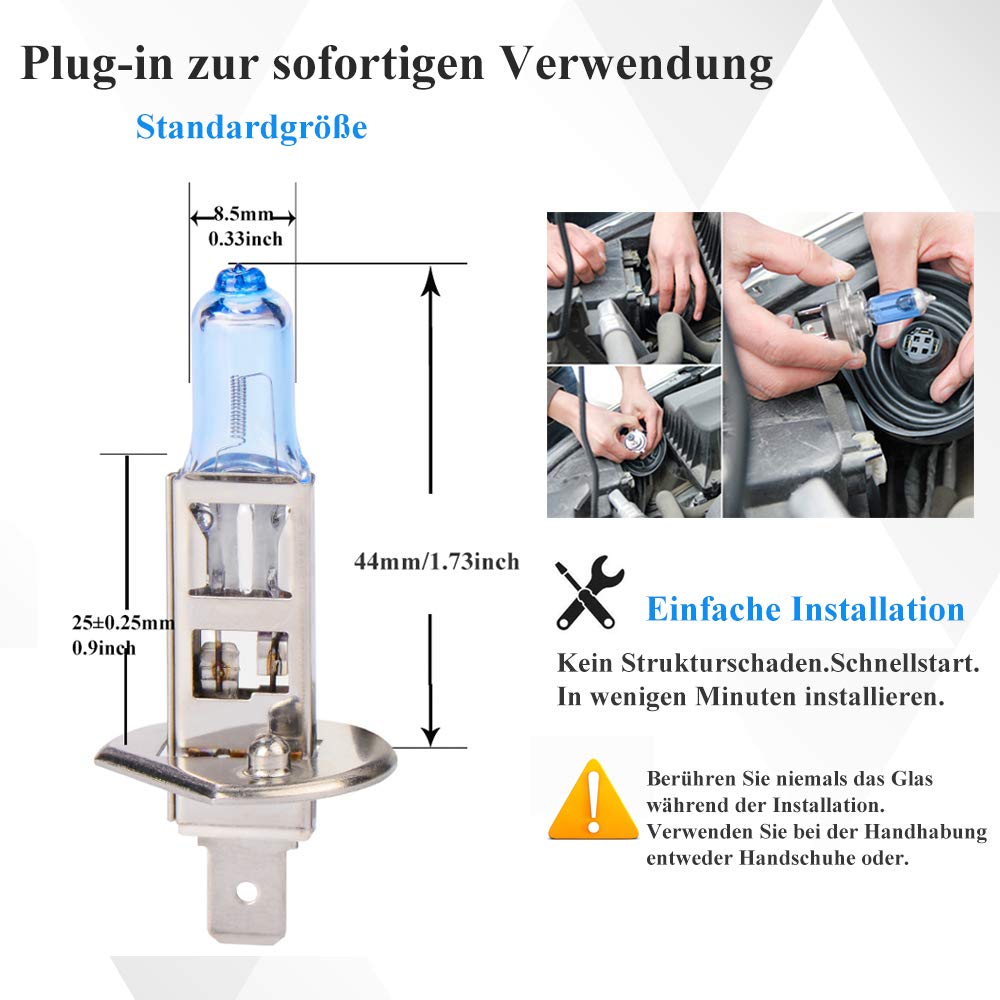 Plug-in zur sofortigen Verwendung

Standardgröße

8.5mm
0.33inch

44mm/1.73inch

25±0.25mm
0.9inch

Einfache Installation

Kein Strukturschaden.Schnellstart.
In wenigen Minuten installieren.

Berühren Sie niemals das Glas während der Installation.
Verwenden Sie bei der Handhabung entweder Handschuhe oder.