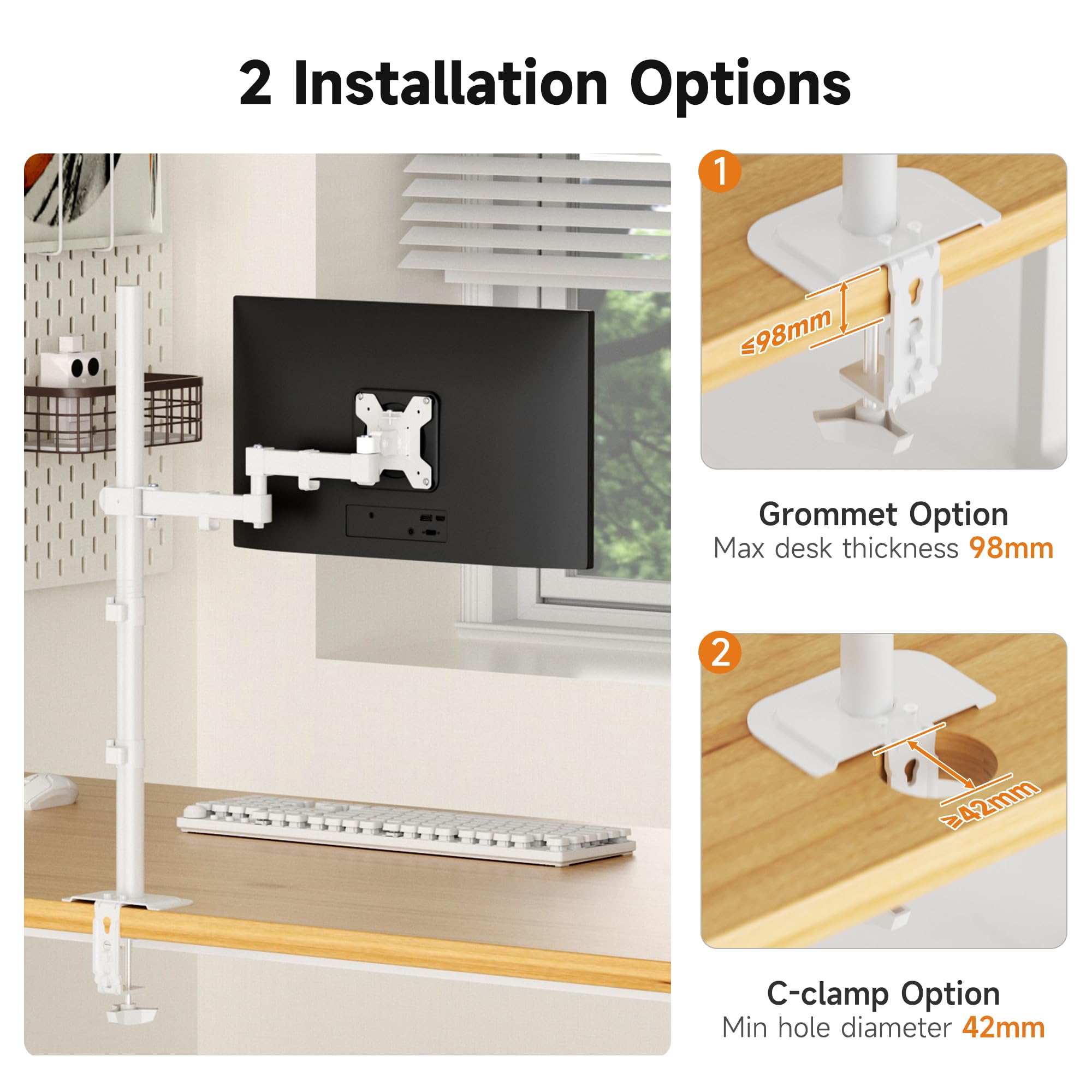 2 Installation Options

1

≤98mm

Grommet Option
Max desk thickness 98mm

2

≥42mm

C-clamp Option
Min hole diameter 42mm