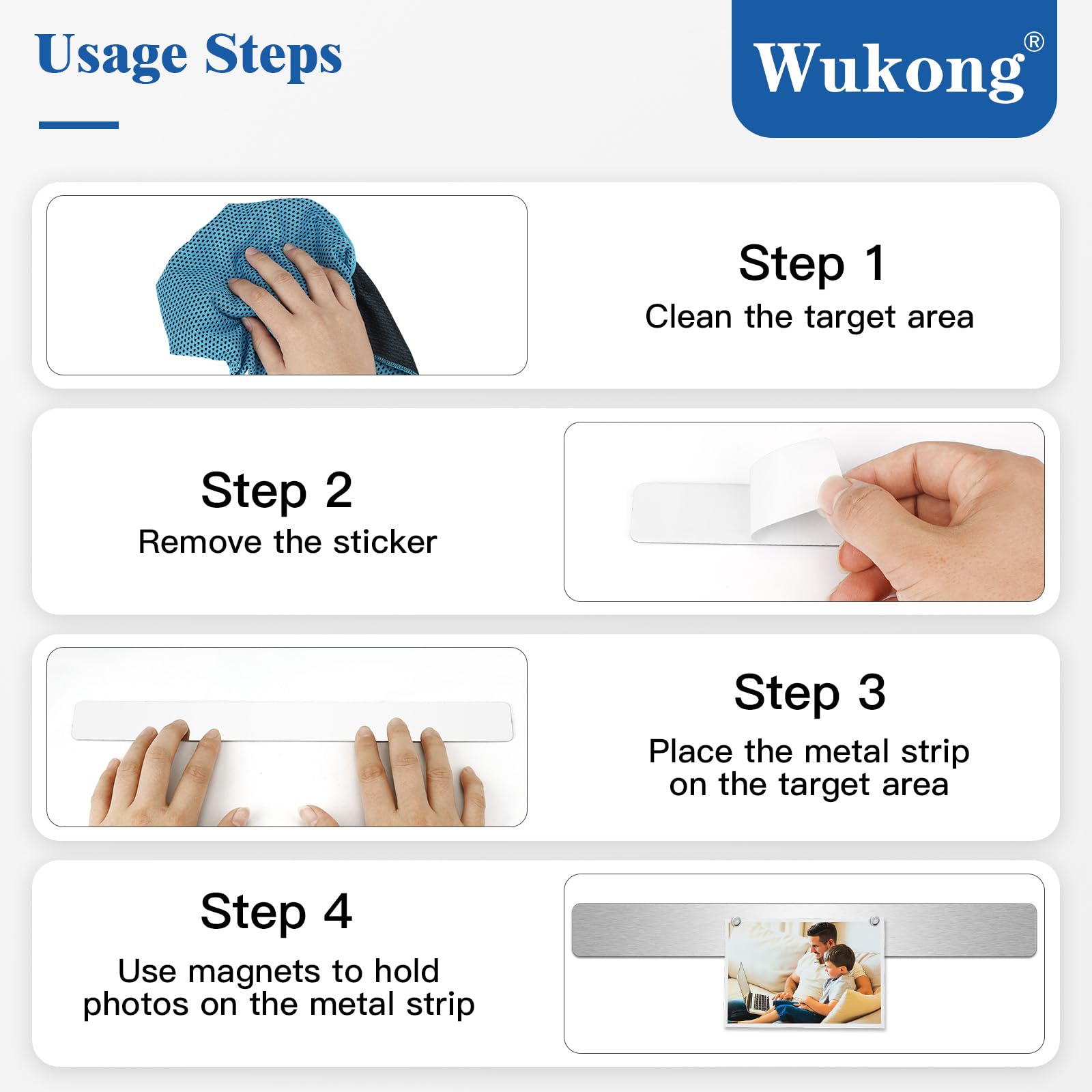 Usage Steps

Wukong®

Step 1
Clean the target area

Step 2
Remove the sticker

Step 3
Place the metal strip on the target area

Step 4
Use magnets to hold photos on the metal strip