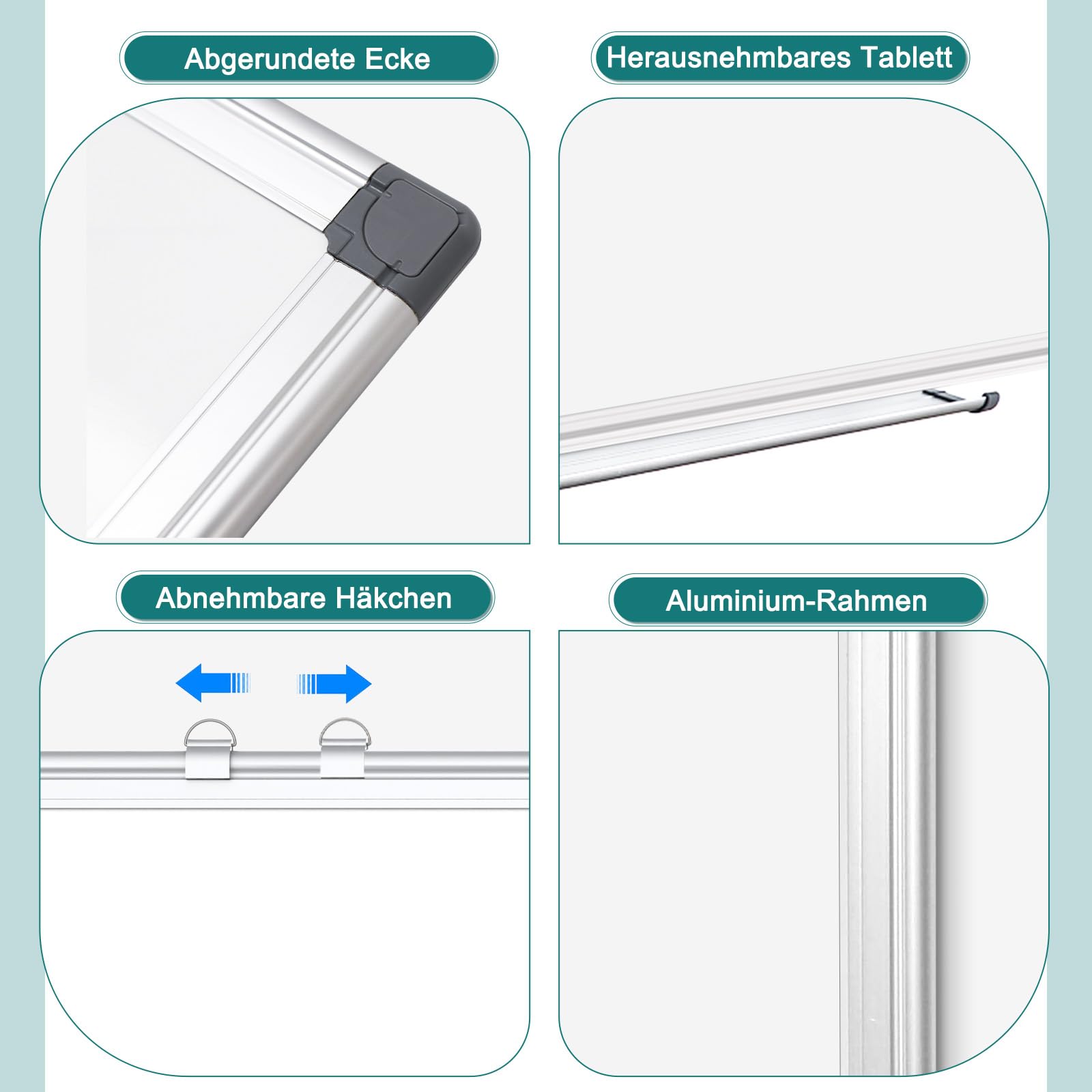 Abgerundete Ecke

Herausnehmbares Tablett

Abnehmbare Häkchen

Aluminium-Rahmen