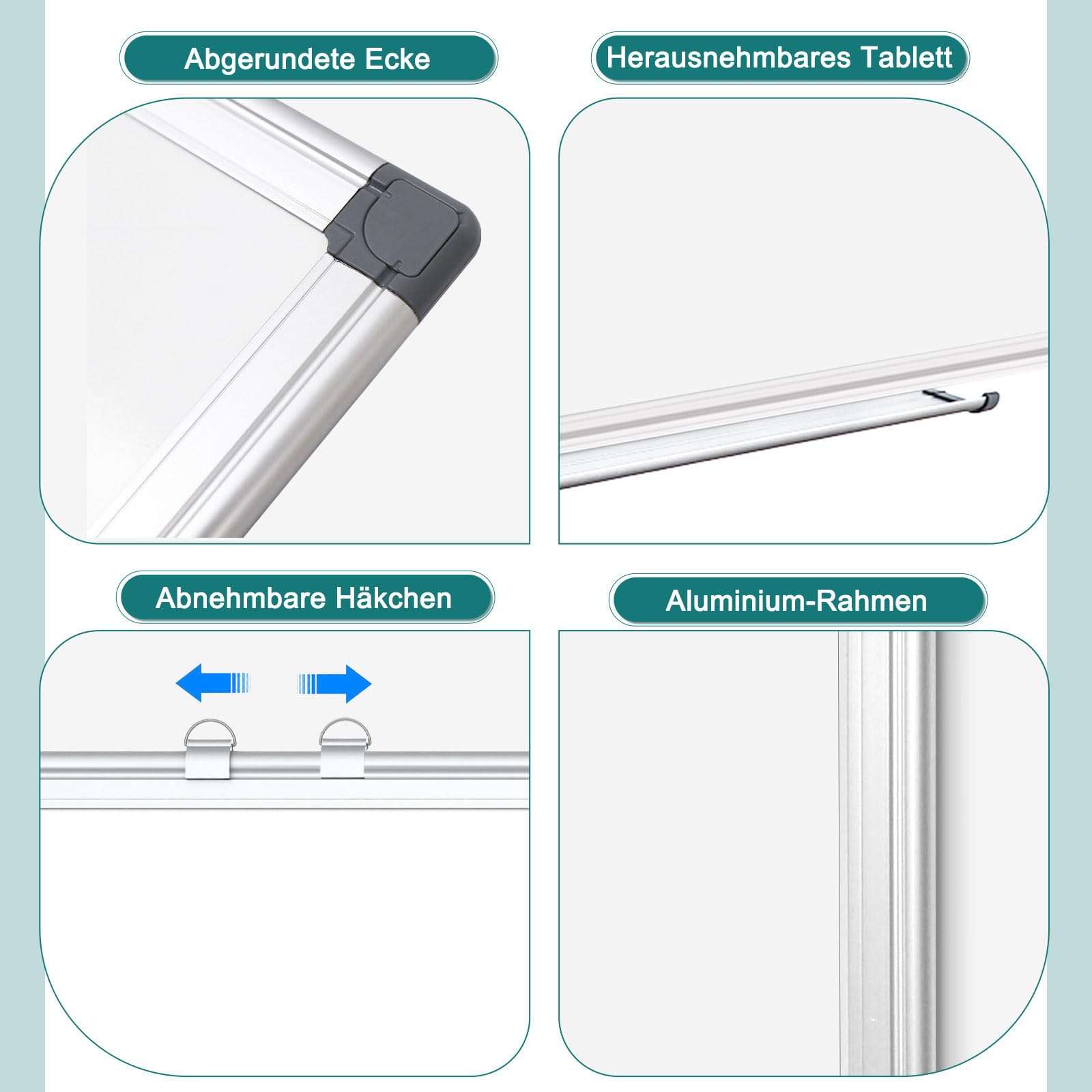 Abgerundete Ecke

Herausnehmbares Tablett

Abnehmbare Häkchen

Aluminium-Rahmen