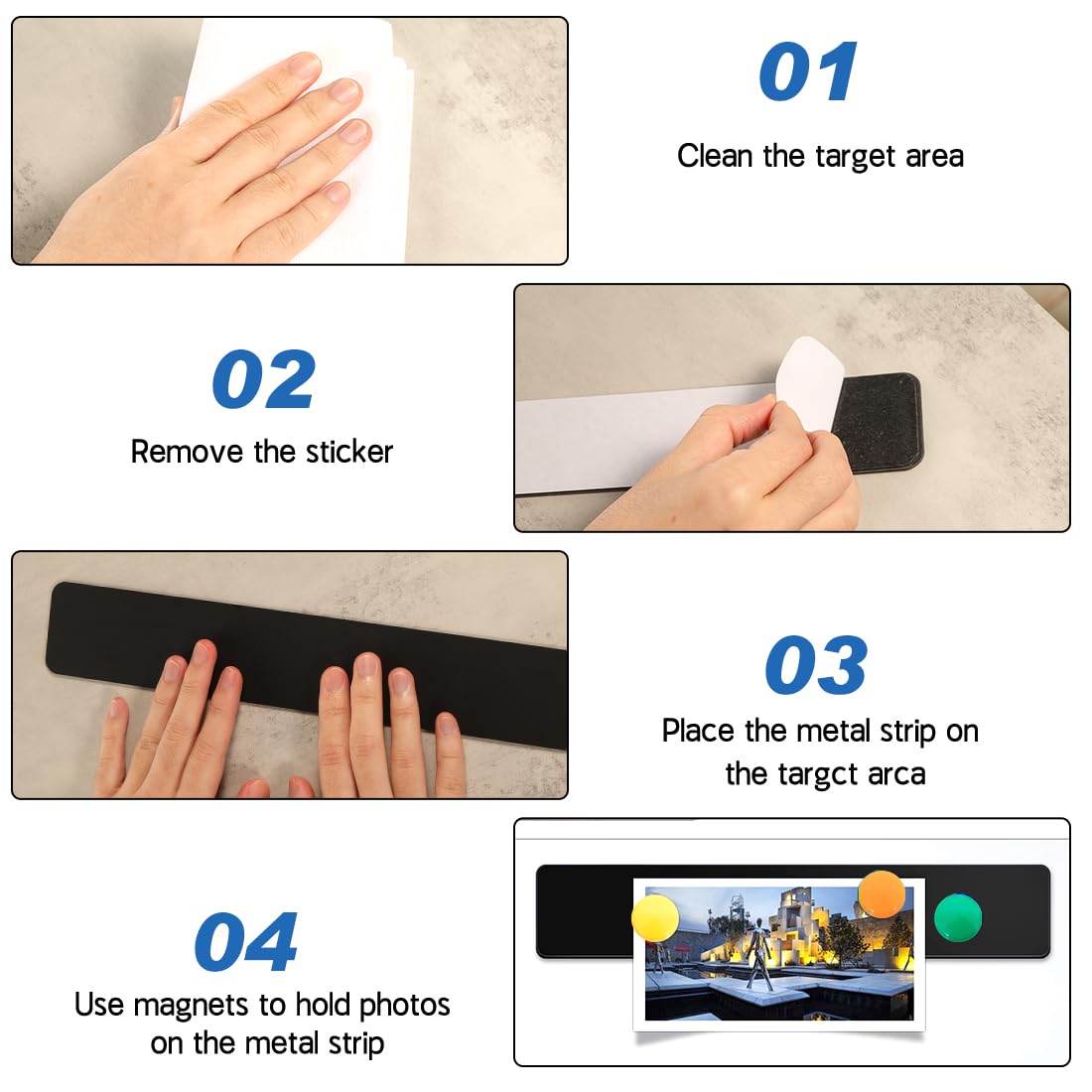 01
Clean the target area

02
Remove the sticker

03
Place the metal strip on the targct arca

04
Use magnets to hold photos on the metal strip