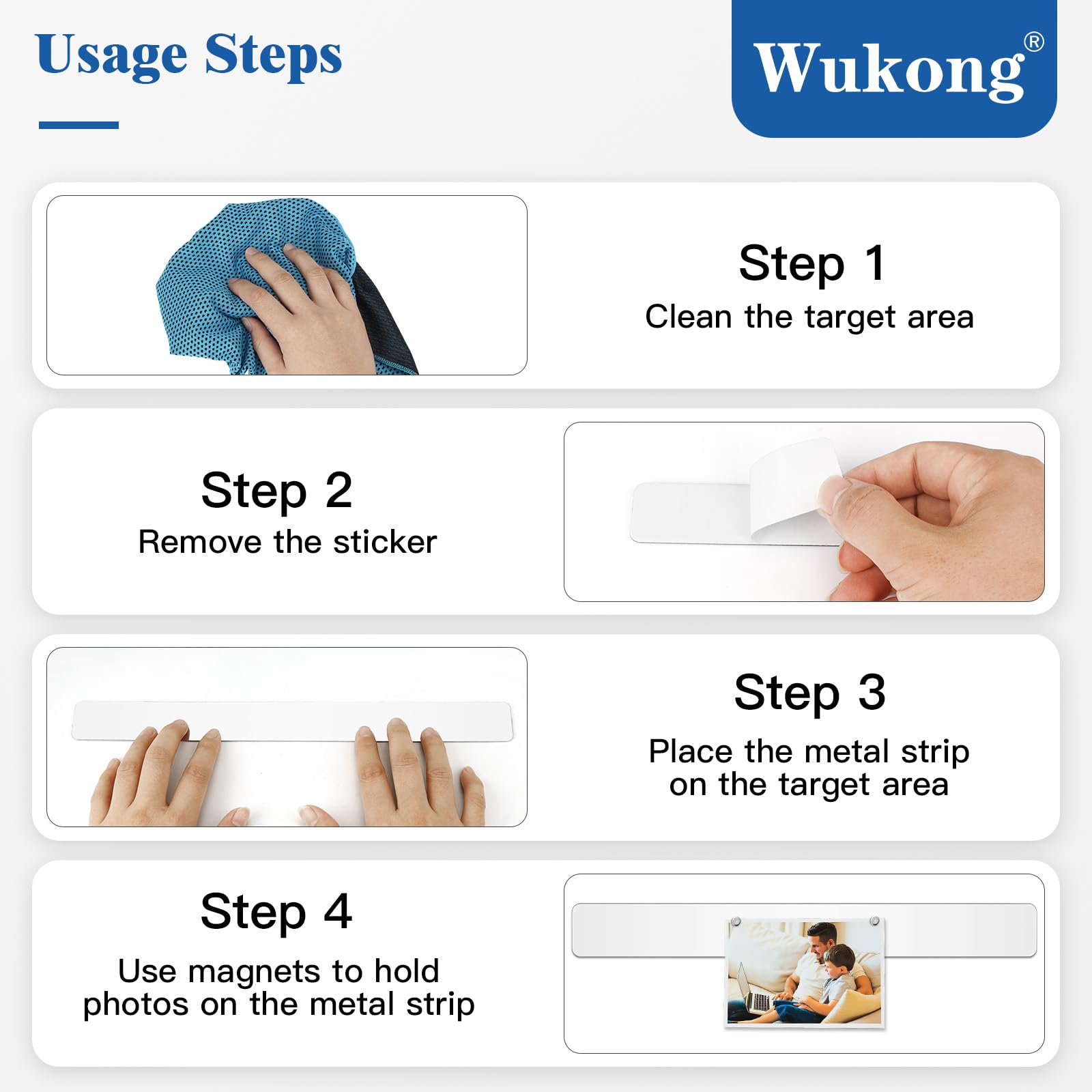 Usage Steps

Wukong®

Step 1
Clean the target area

Step 2
Remove the sticker

Step 3
Place the metal strip on the target area

Step 4
Use magnets to hold photos on the metal strip