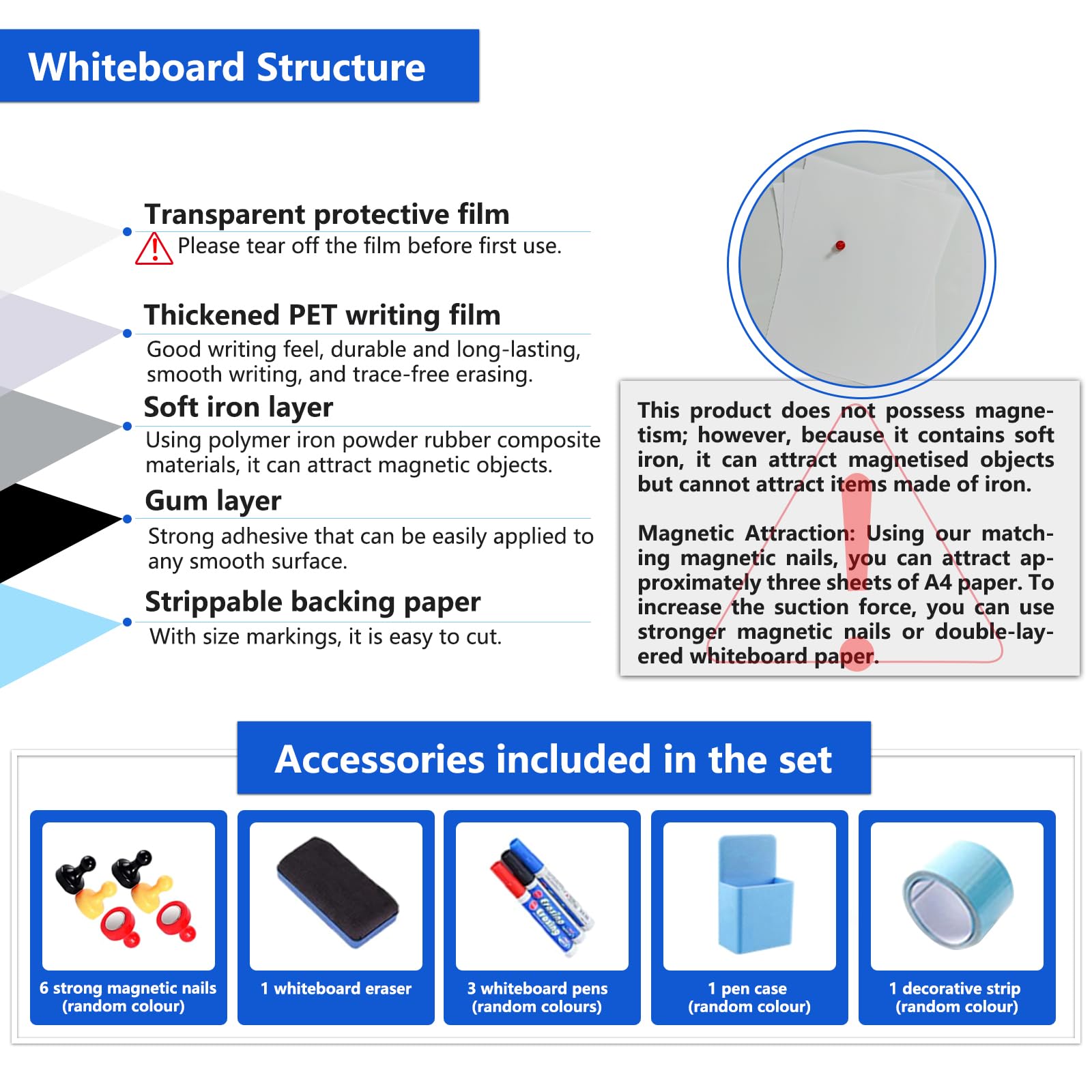 Whiteboard Structure

Transparent protective film
Please tear off the film before first use.

Thickened PET writing film
Good writing feel, durable and long-lasting, smooth writing, and trace-free erasing.

Soft iron layer
Using polymer iron powder rubber composite materials, it can attract magnetic objects.

Gum layer
Strong adhesive that can be easily applied to any smooth surface.

Strippable backing paper
With size markings, it is easy to cut.

This product does not possess magnetism; however, because it contains soft iron, it can attract magnetised objects but cannot attract items made of iron.

Magnetic Attraction: Using our matching magnetic nails, you can attract approximately three sheets of A4 paper. To increase the suction force, you can use stronger magnetic nails or double-layered whiteboard paper.

Accessories included in the set

6 strong magnetic nails (random colour)

1 whiteboard eraser

3 whiteboard pens (random colours)

1 pen case (random colour)

1 decorative strip (random colour)